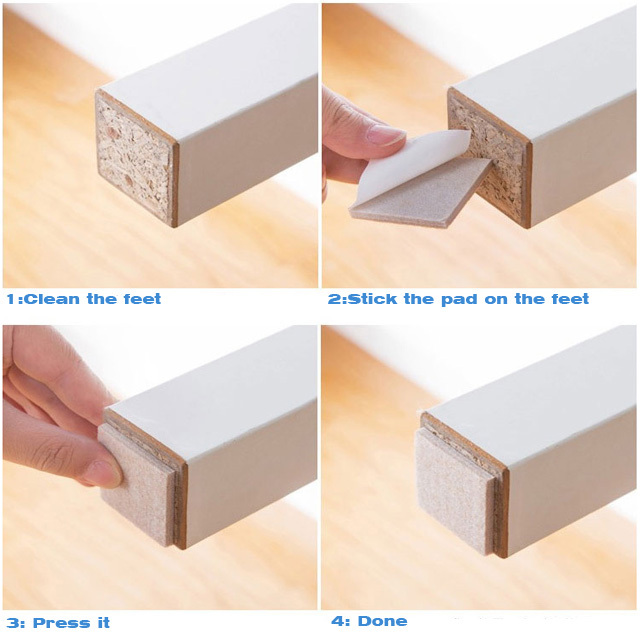 1:Clean the feet

2:Stick the pad on the feet

3: Press it

4: Done