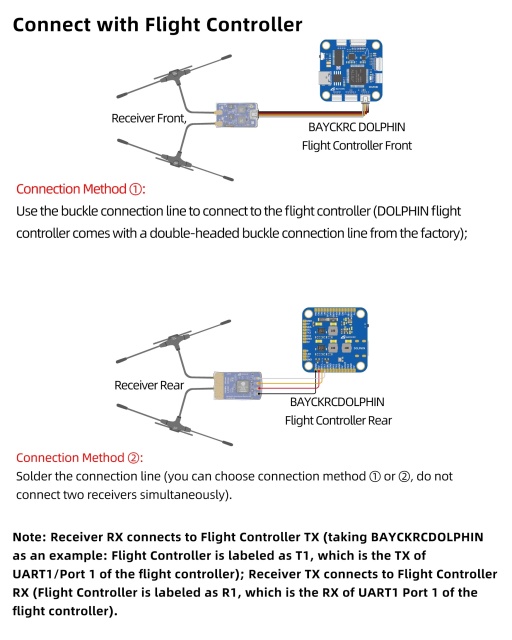 Connect with Flight Controller

Receiver Front,

BAYCKRC DOLPHIN
Flight Controller Front

Connection Method ①:
Use the buckle connection line to connect to the flight controller (DOLPHIN flight controller comes with a double-headed buckle connection line from the factory);

Receiver Rear

BAYCKRCDOLPHIN
Flight Controller Rear

Connection Method ②:
Solder the connection line (you can choose connection method ① or ②, do not connect two receivers simultaneously).

Note: Receiver RX connects to Flight Controller TX (taking BAYCKRCDOLPHIN as an example: Flight Controller is labeled as T1, which is the TX of UART1/Port 1 of the flight controller); Receiver TX connects to Flight Controller RX (Flight Controller is labeled as R1, which is the RX of UART1 Port 1 of the flight controller).