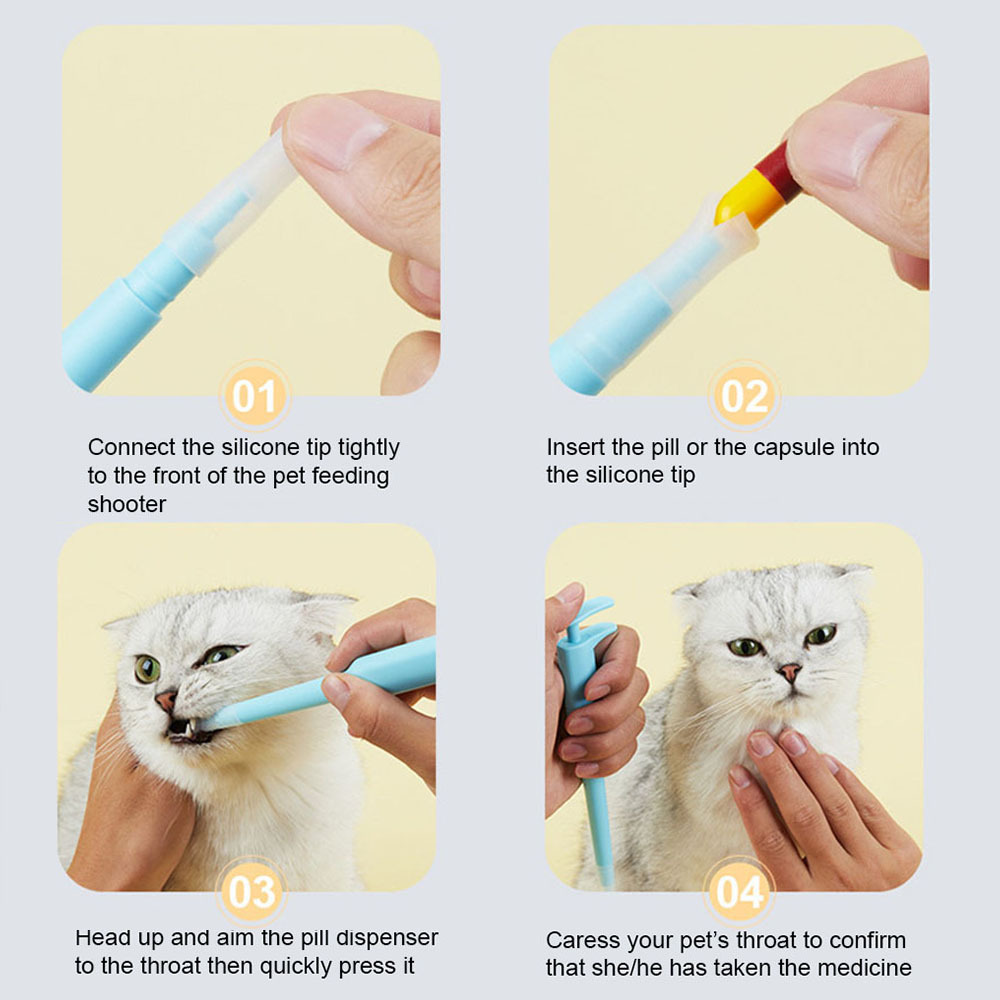 01

Connect the silicone tip tightly to the front of the pet feeding shooter

02

Insert the pill or the capsule into the silicone tip

03

Head up and aim the pill dispenser to the throat then quickly press it

04

Caress your pet's throat to confirm that she/he has taken the medicine