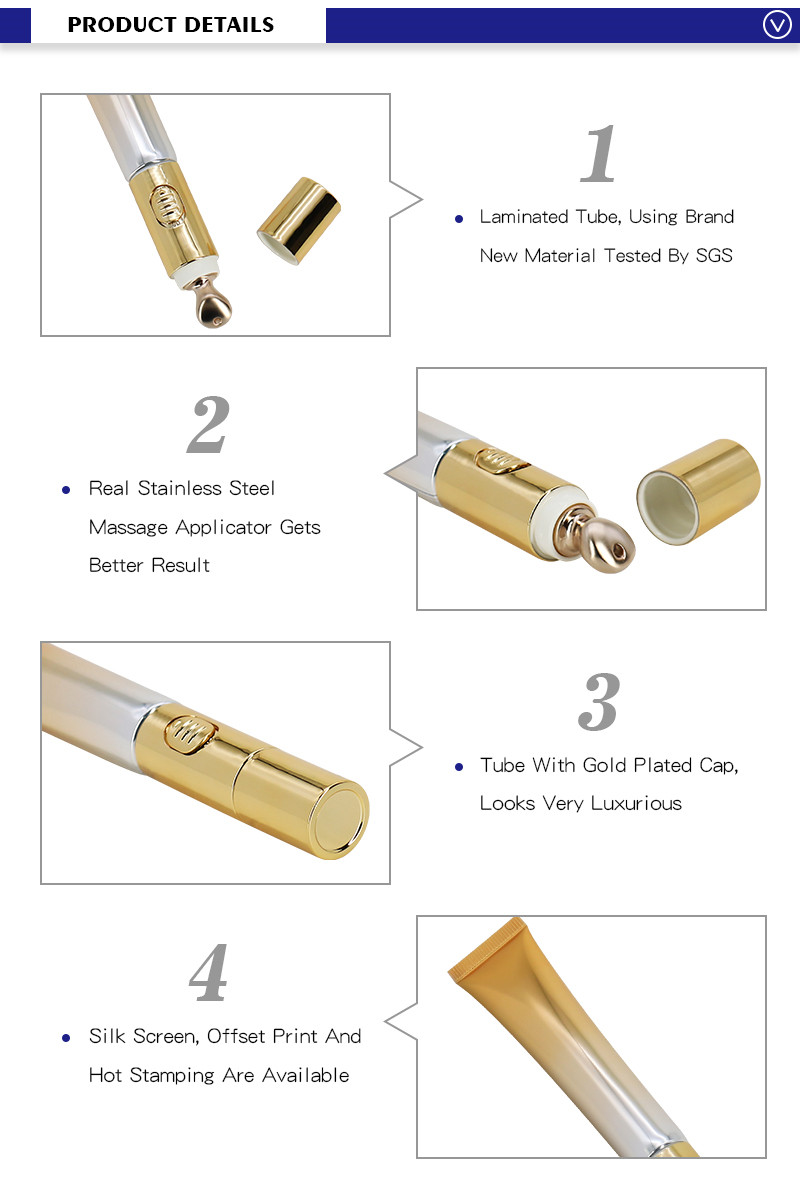 PRODUCT DETAILS

1

• Laminated Tube, Using Brand New Material Tested By SGS

2

• Real Stainless Steel Massage Applicator Gets Better Result

3

• Tube With Gold Plated Cap, Looks Very Luxurious

4

• Silk Screen, Offset Print And Hot Stamping Are Available