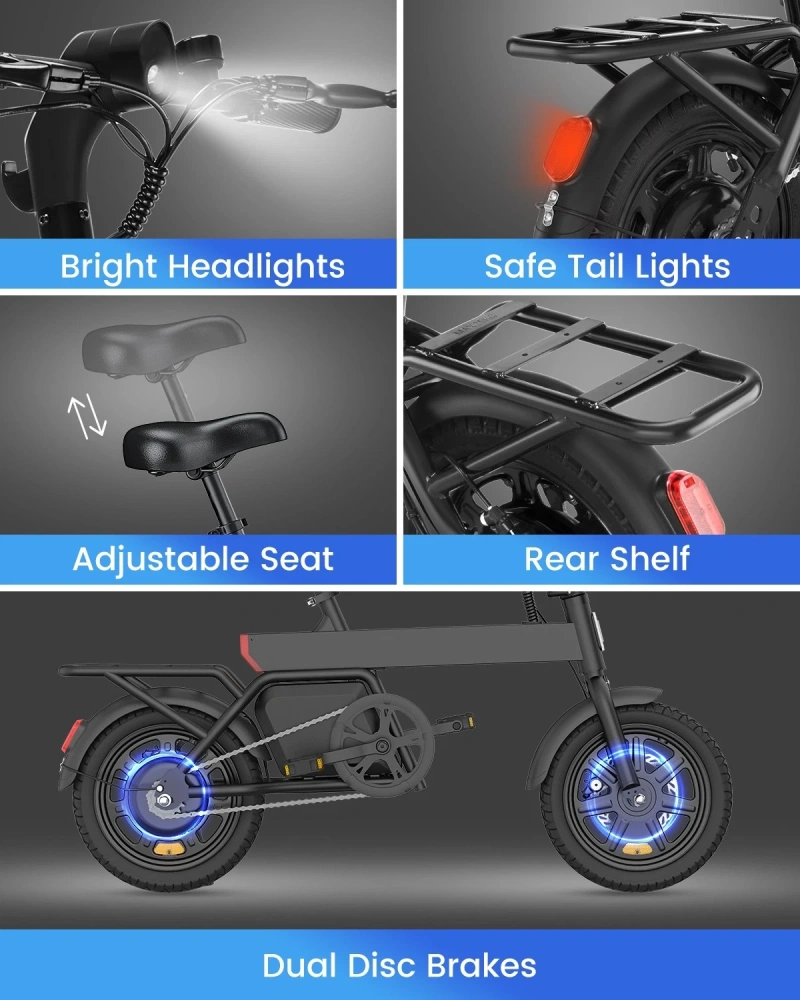 Bright Headlights

Safe Tail Lights

Adjustable Seat

Rear Shelf

Dual Disc Brakes