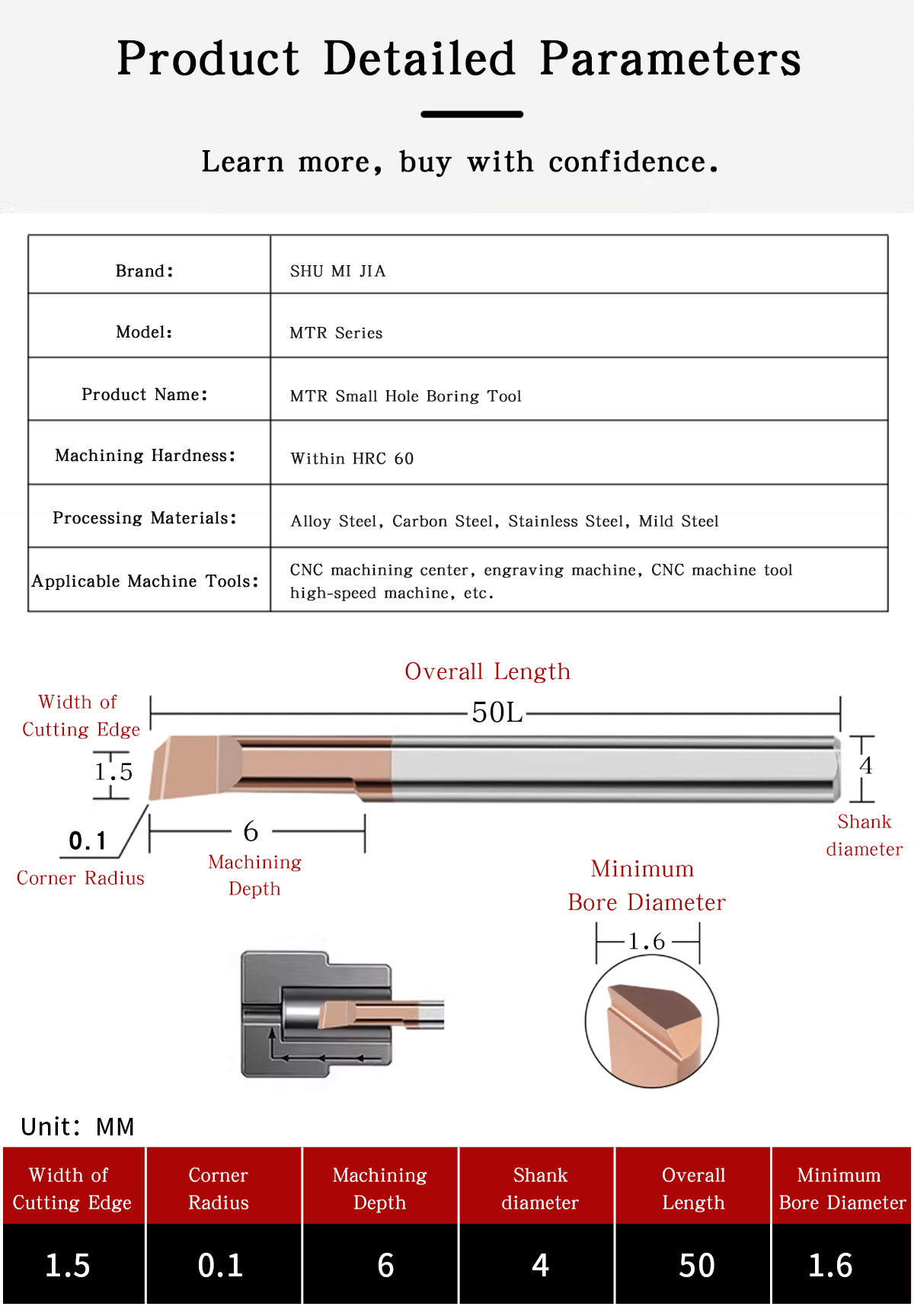 Product Detailed Parameters

Learn more, buy with confidence.

| Brand: | SHU MI JIA |
|---|---|
| Model: | MTR Series |
| Product Name: | MTR Small Hole Boring Tool |
| Machining Hardness: | Within HRC 60 |
| Processing Materials: | Alloy Steel, Carbon Steel, Stainless Steel, Mild Steel |
| Applicable Machine Tools: | CNC machining center, engraving machine, CNC machine tool high-speed machine, etc. |

Overall Length

50L

Width of Cutting Edge

1.5

4

Shank diameter

0.1

Corner Radius

6

Machining Depth

Minimum Bore Diameter

1.6

Unit: MM

| Width of Cutting Edge | Corner Radius | Machining Depth | Shank diameter | Overall Length | Minimum Bore Diameter |
|---|---|---|---|---|---|
| 1.5 | 0.1 | 6 | 4 | 50 | 1.6 |