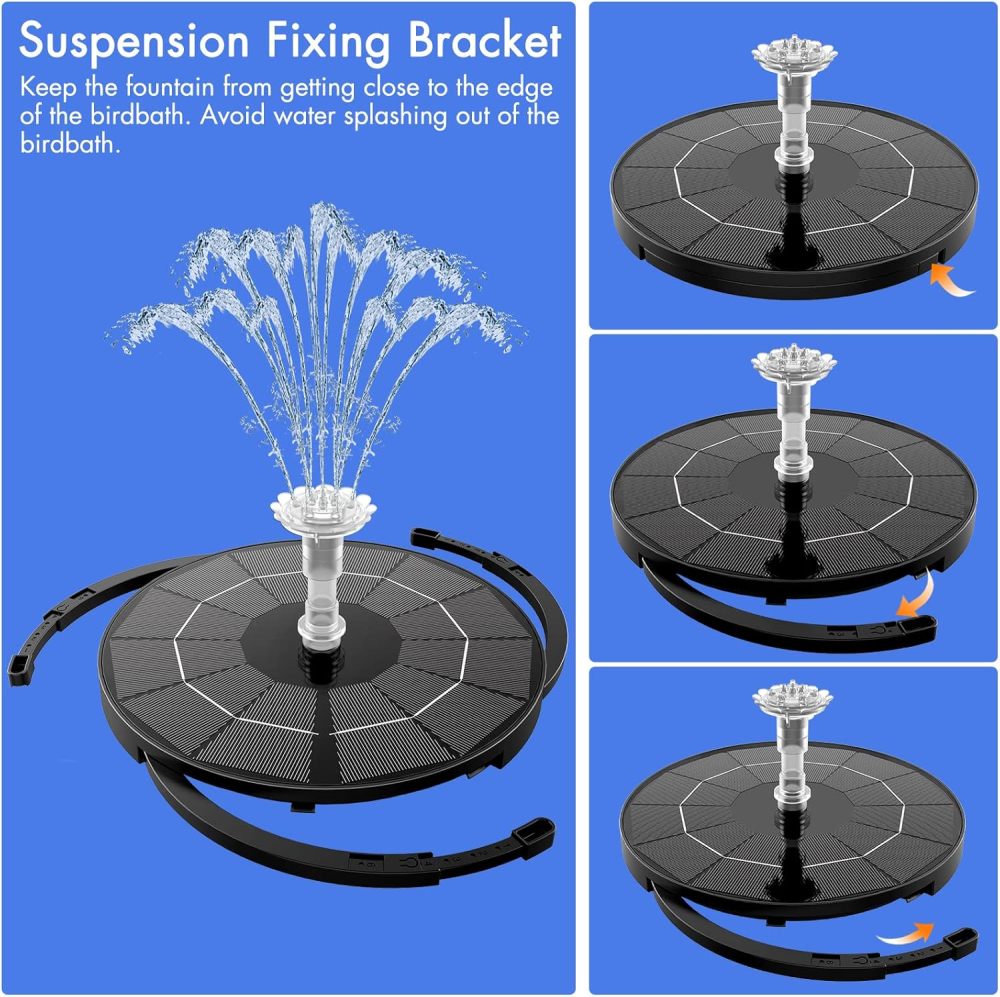 Suspension Fixing Bracket

Keep the fountain from getting close to the edge of the birdbath. Avoid water splashing out of the birdbath.