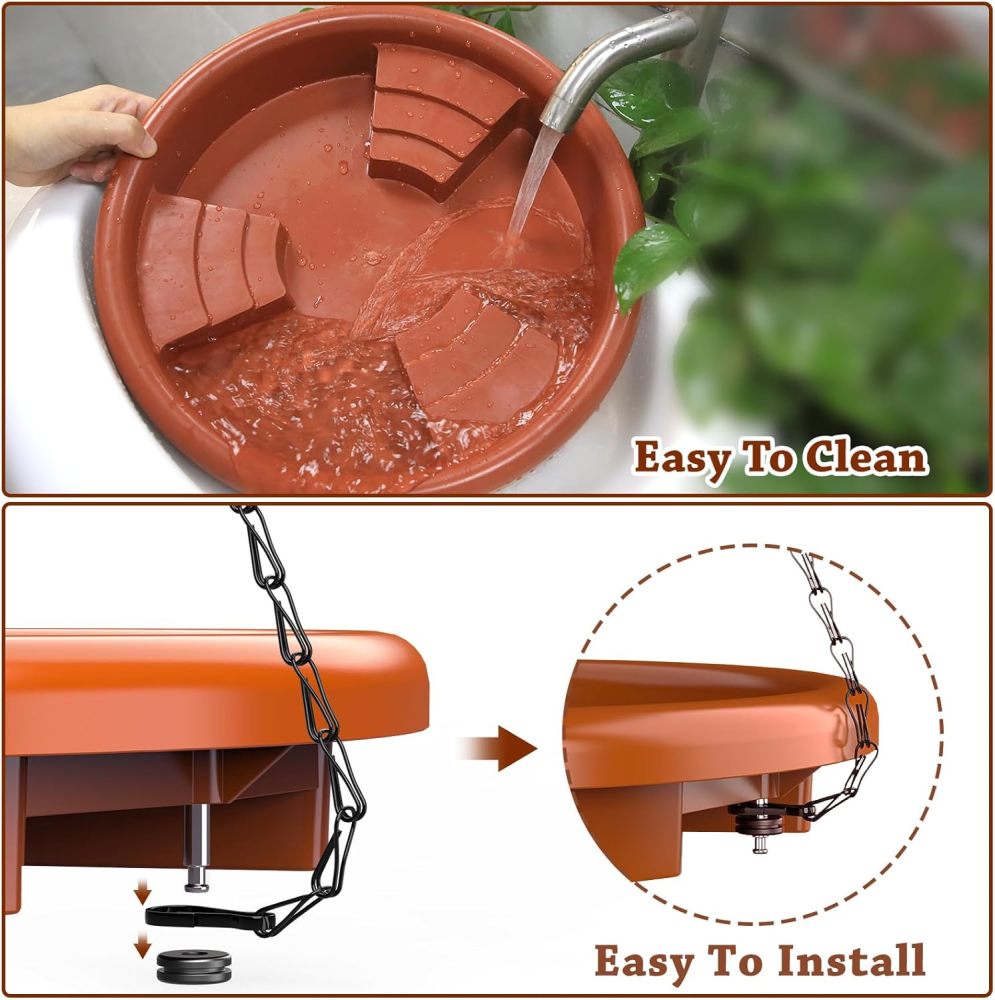 Easy To Clean

Easy To Install