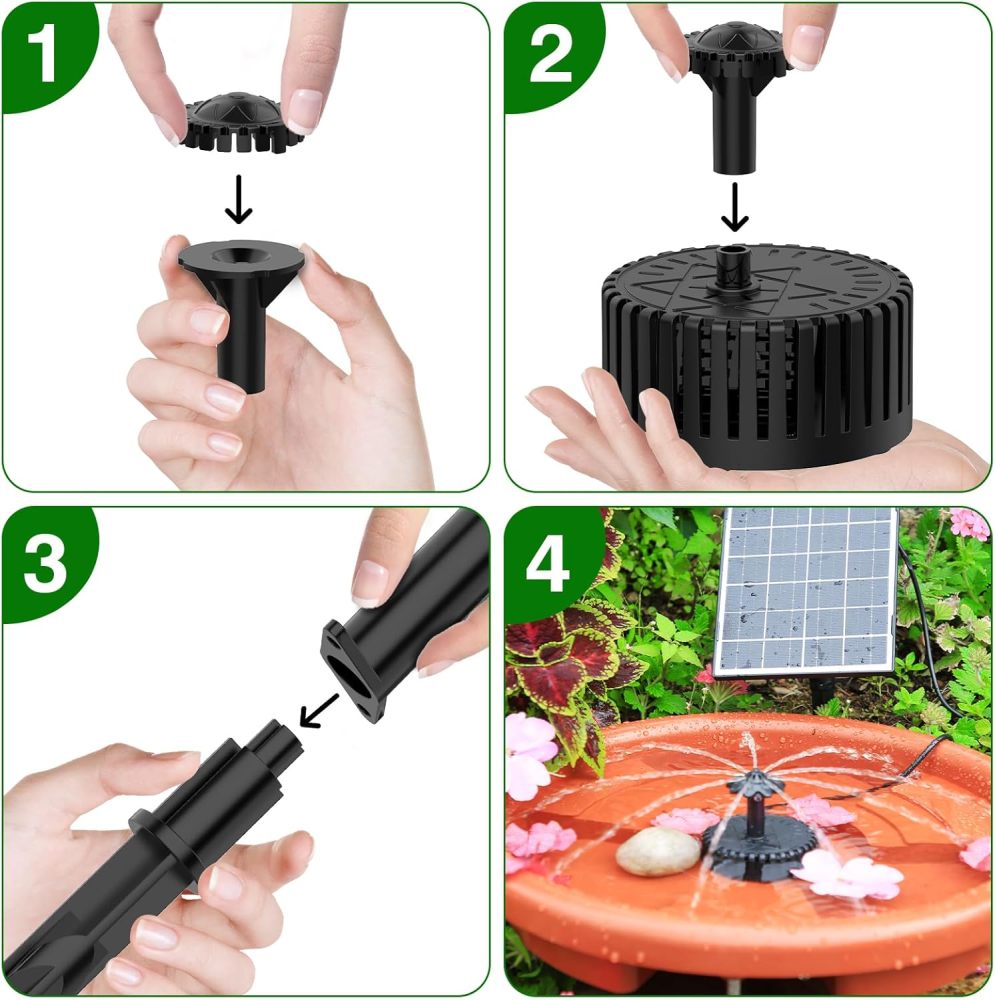 1

2

3

4