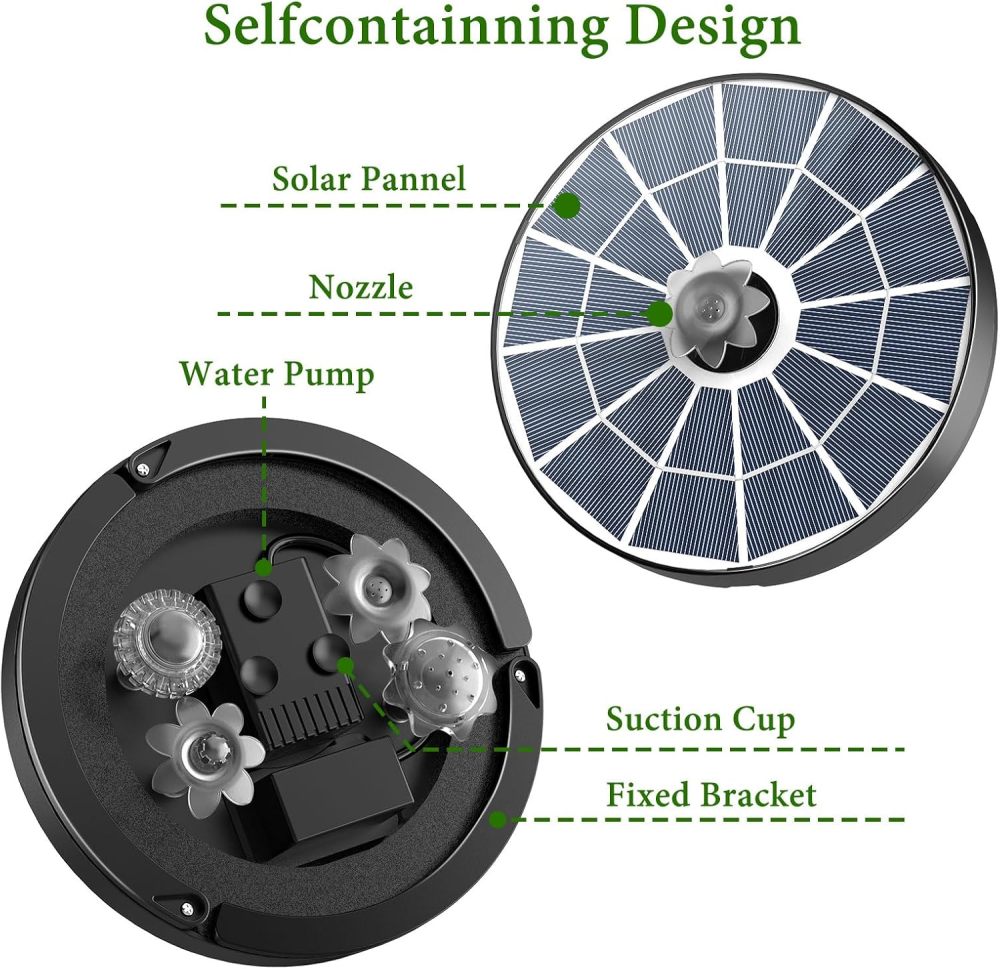 Selfcontainning Design

Solar Pannel

Nozzle

Water Pump

Suction Cup

Fixed Bracket