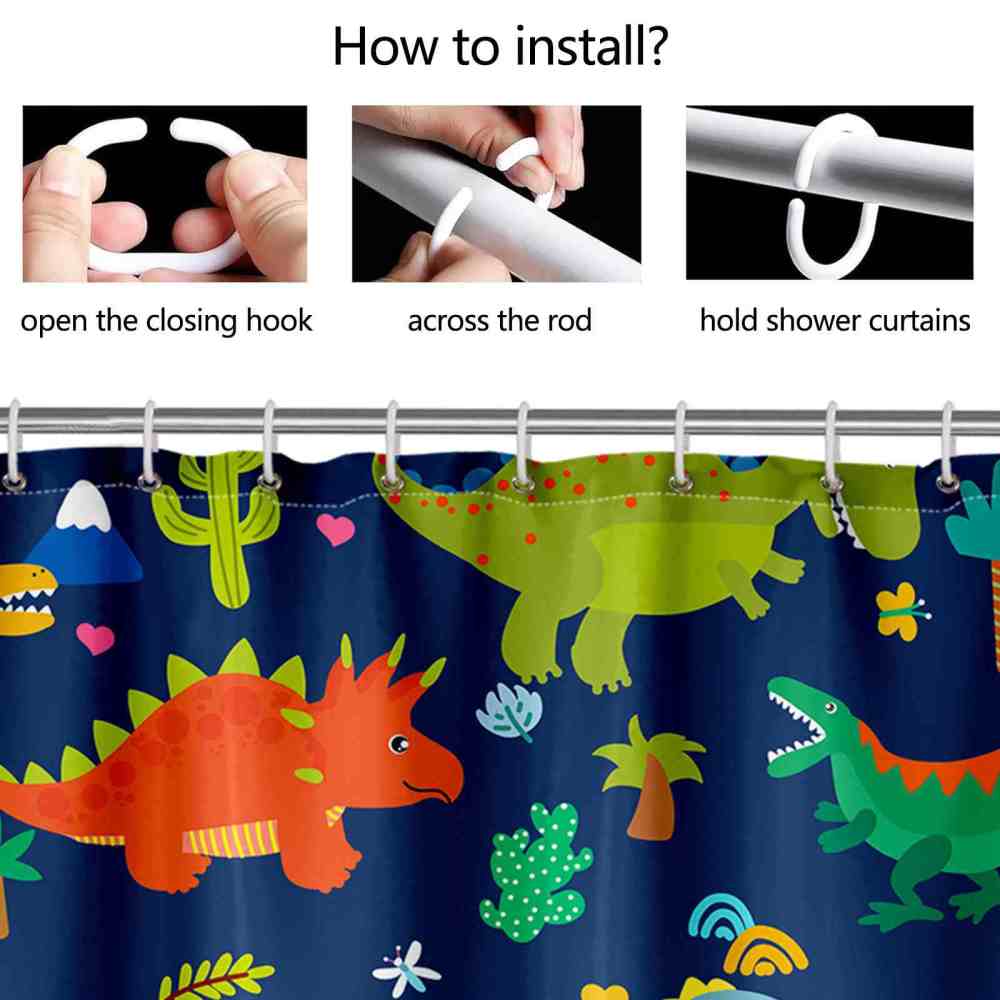 How to install?

open the closing hook

across the rod

hold shower curtains