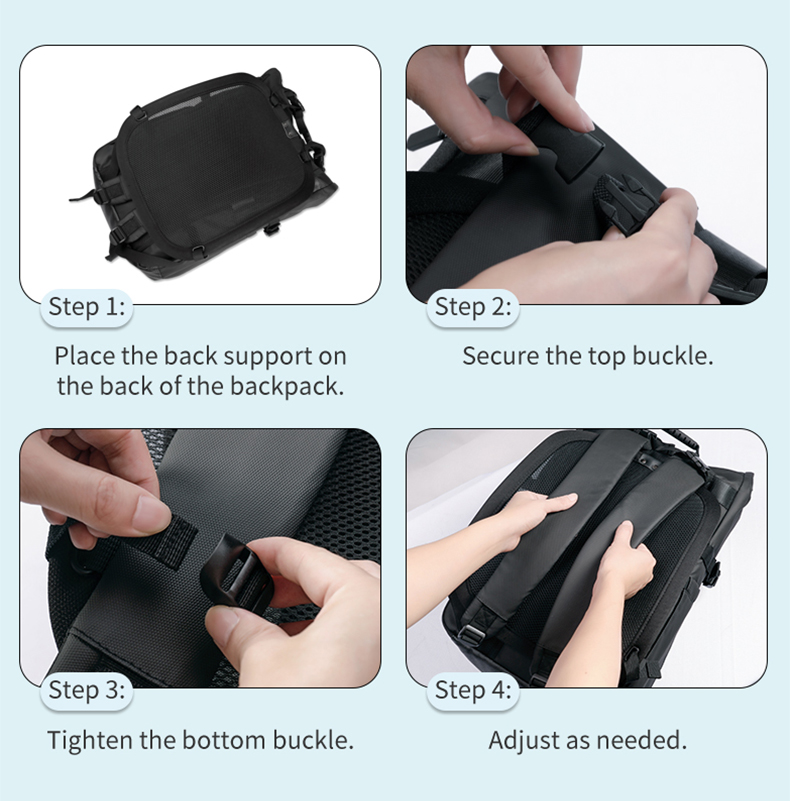 Step 1:

Place the back support on the back of the backpack.

Step 2:

Secure the top buckle.

Step 3:

Tighten the bottom buckle.

Step 4:

Adjust as needed.