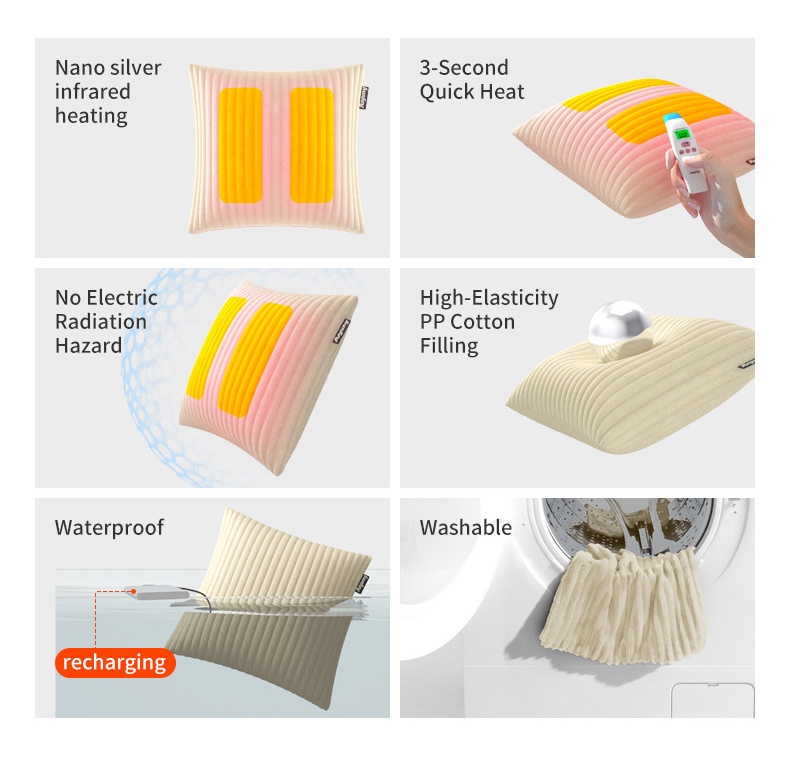 Nano silver infrared heating

3-Second Quick Heat

No Electric Radiation Hazard

High-Elasticity PP Cotton Filling

Waterproof

recharging

Washable