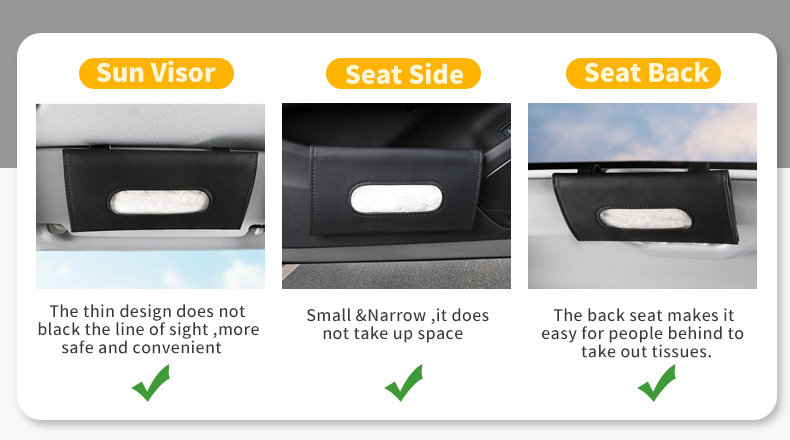 Sun Visor

The thin design does not black the line of sight ,more safe and convenient

Seat Side

Small &Narrow ,it does not take up space

Seat Back

The back seat makes it easy for people behind to take out tissues.