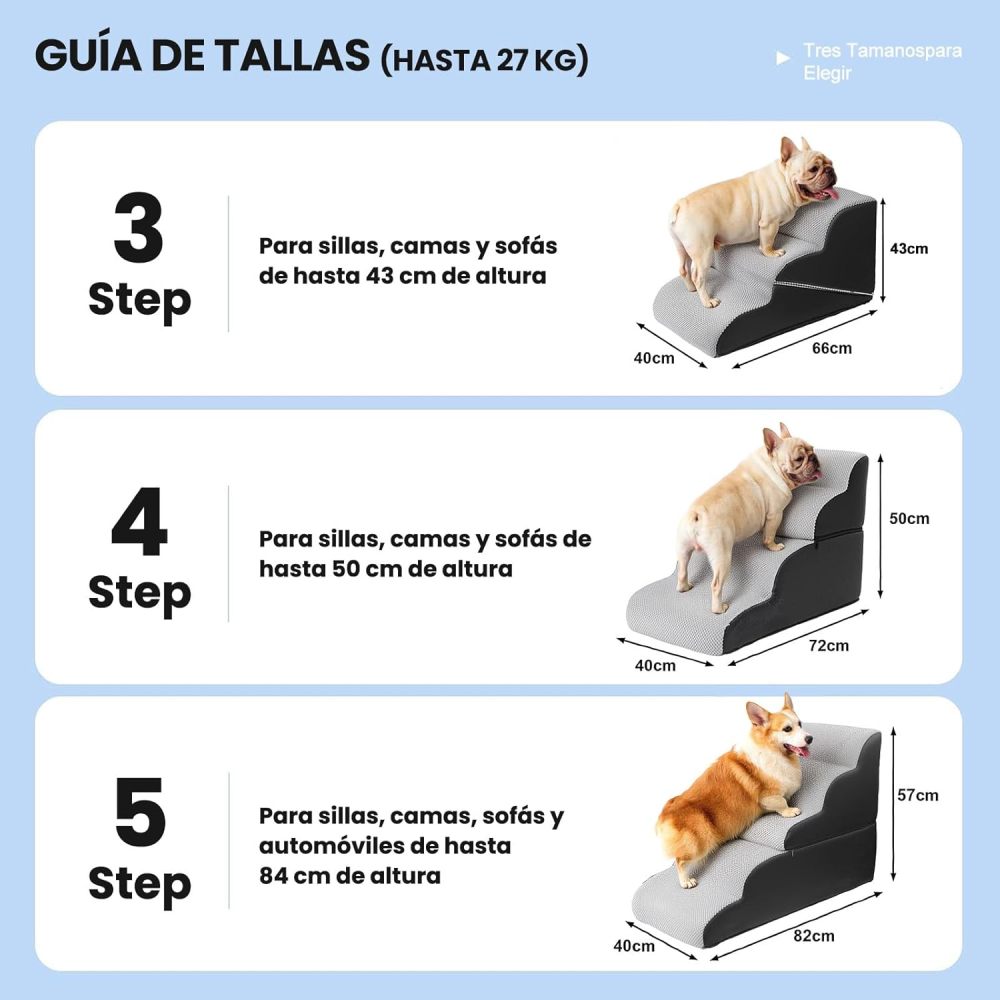 GUÍA DE TALLAS (HASTA 27 KG)

▶ Tres Tamanospara Elegir

3 Step

Para sillas, camas y sofás de hasta 43 cm de altura

43cm
40cm
66cm

4 Step

Para sillas, camas y sofás de hasta 50 cm de altura

50cm
40cm
72cm

5 Step

Para sillas, camas, sofás y automóviles de hasta 84 cm de altura

57cm
40cm
82cm