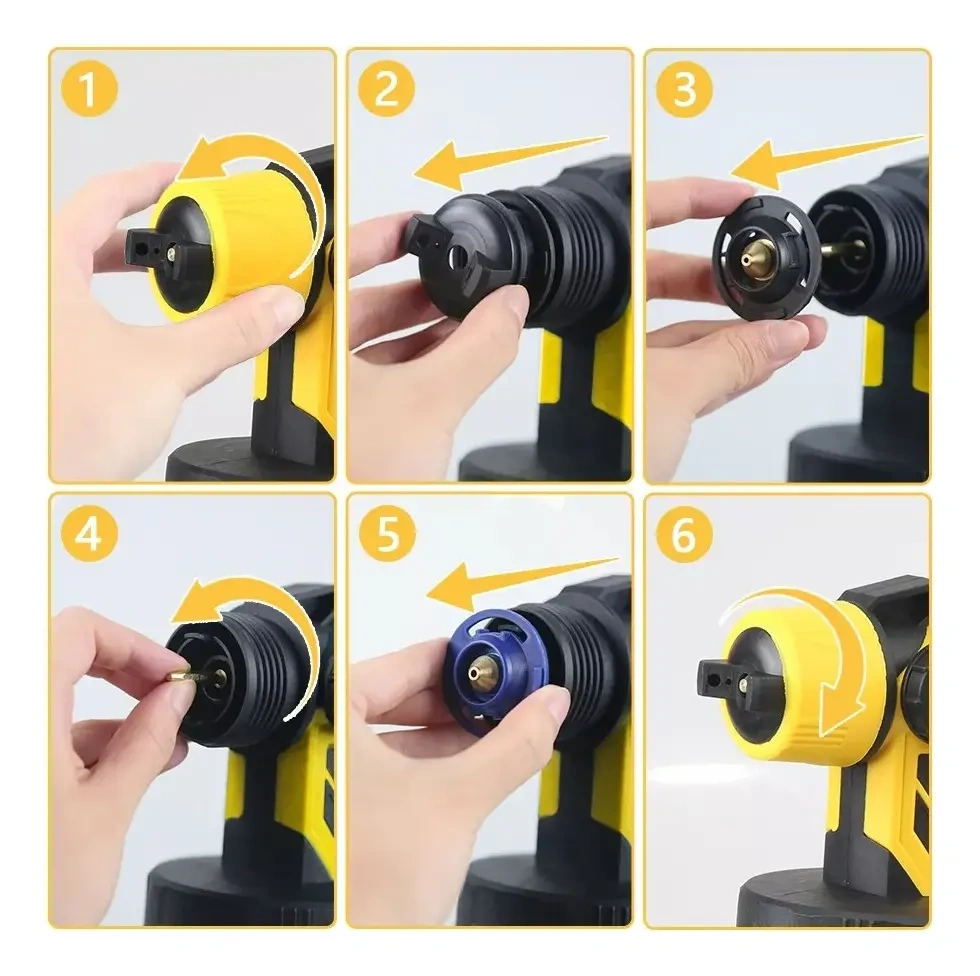 1

2

3

4

5

6