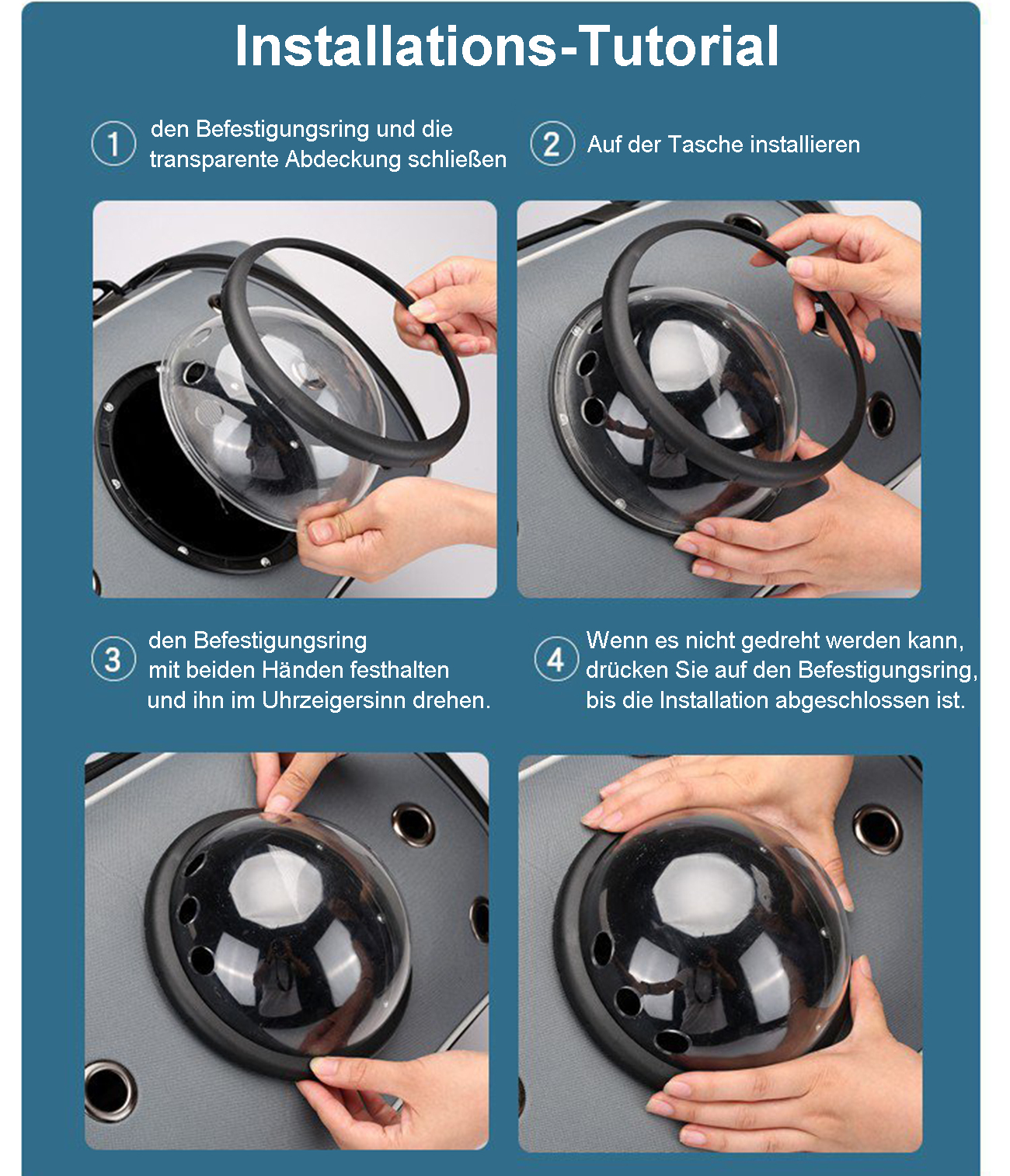 Installations-Tutorial

1 den Befestigungsring und die transparente Abdeckung schließen

2 Auf der Tasche installieren

3 den Befestigungsring mit beiden Händen festhalten und ihn im Uhrzeigersinn drehen.

4 Wenn es nicht gedreht werden kann, drücken Sie auf den Befestigungsring, bis die Installation abgeschlossen ist.