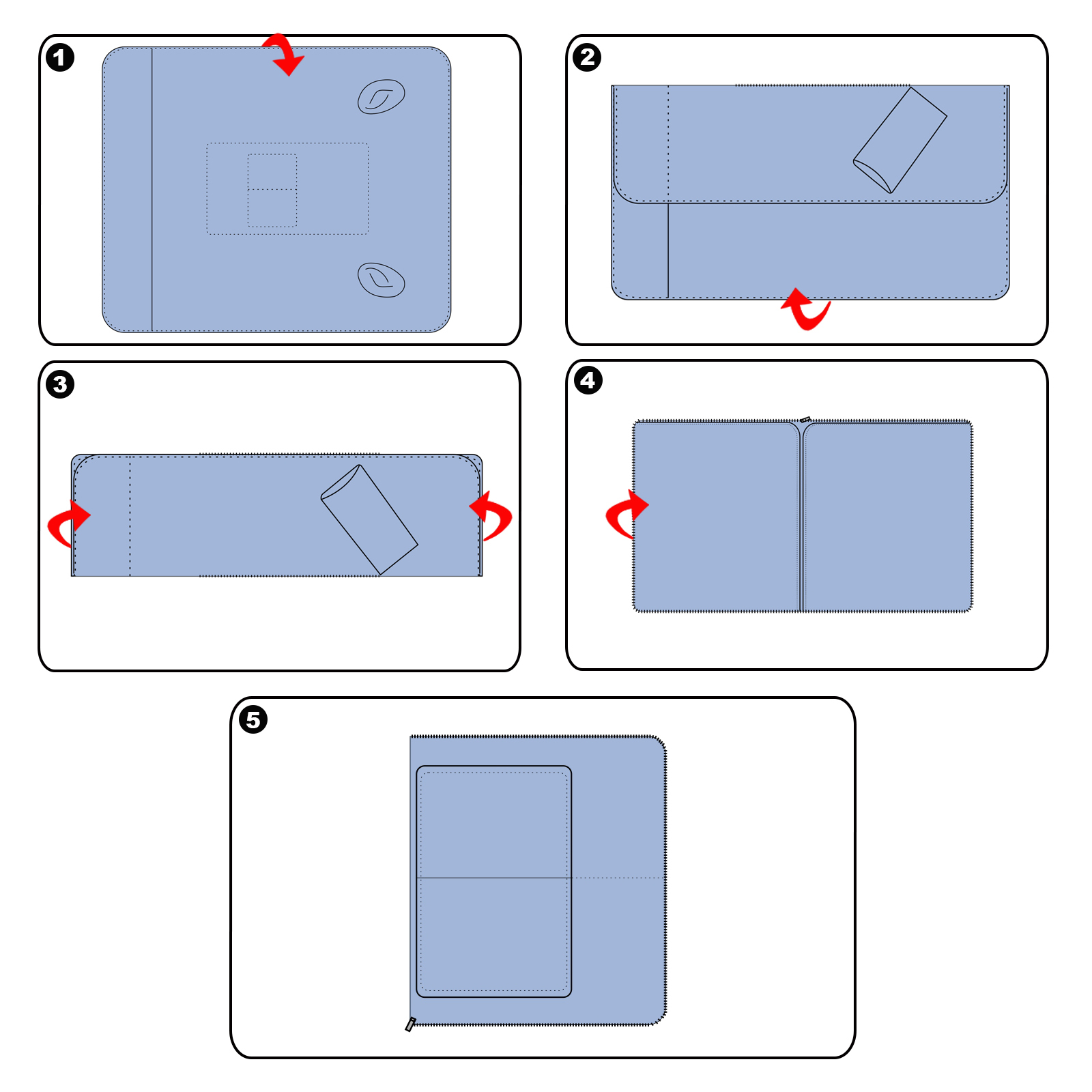 1

2

3

4

5