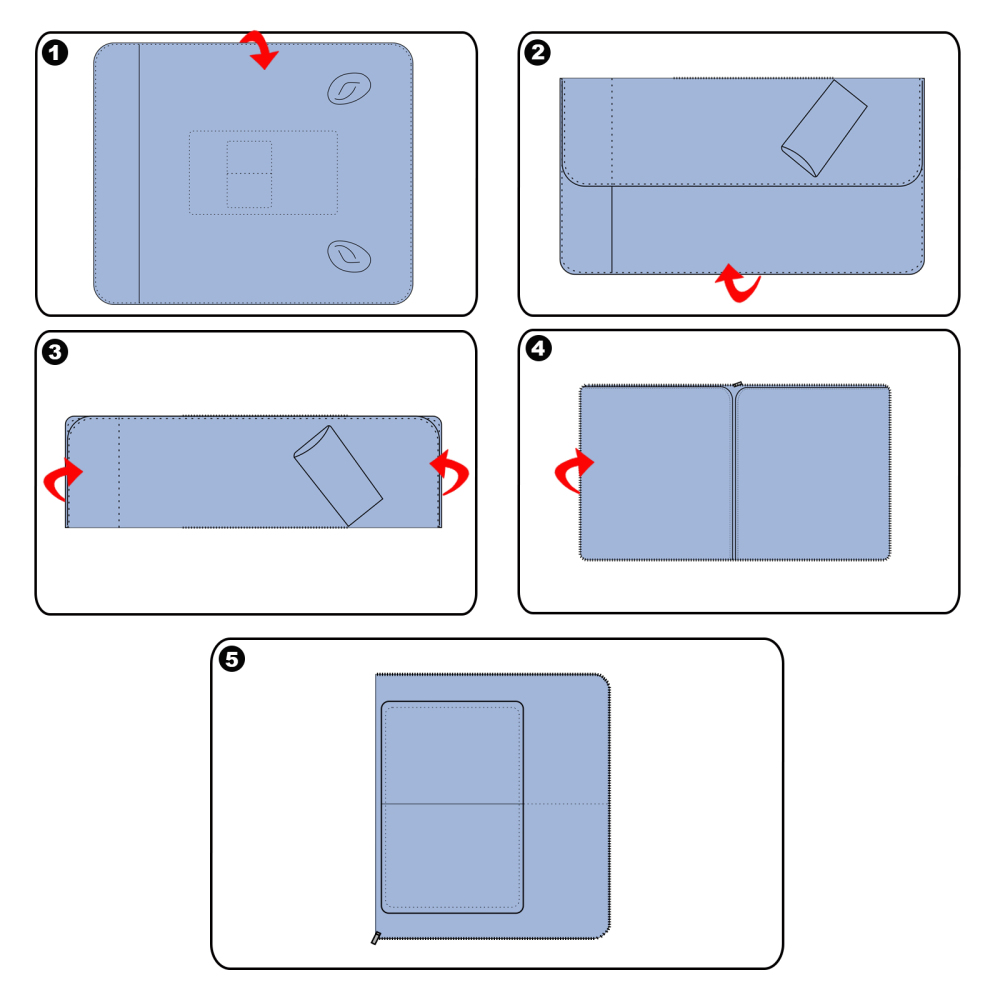 1

2

3

4

5