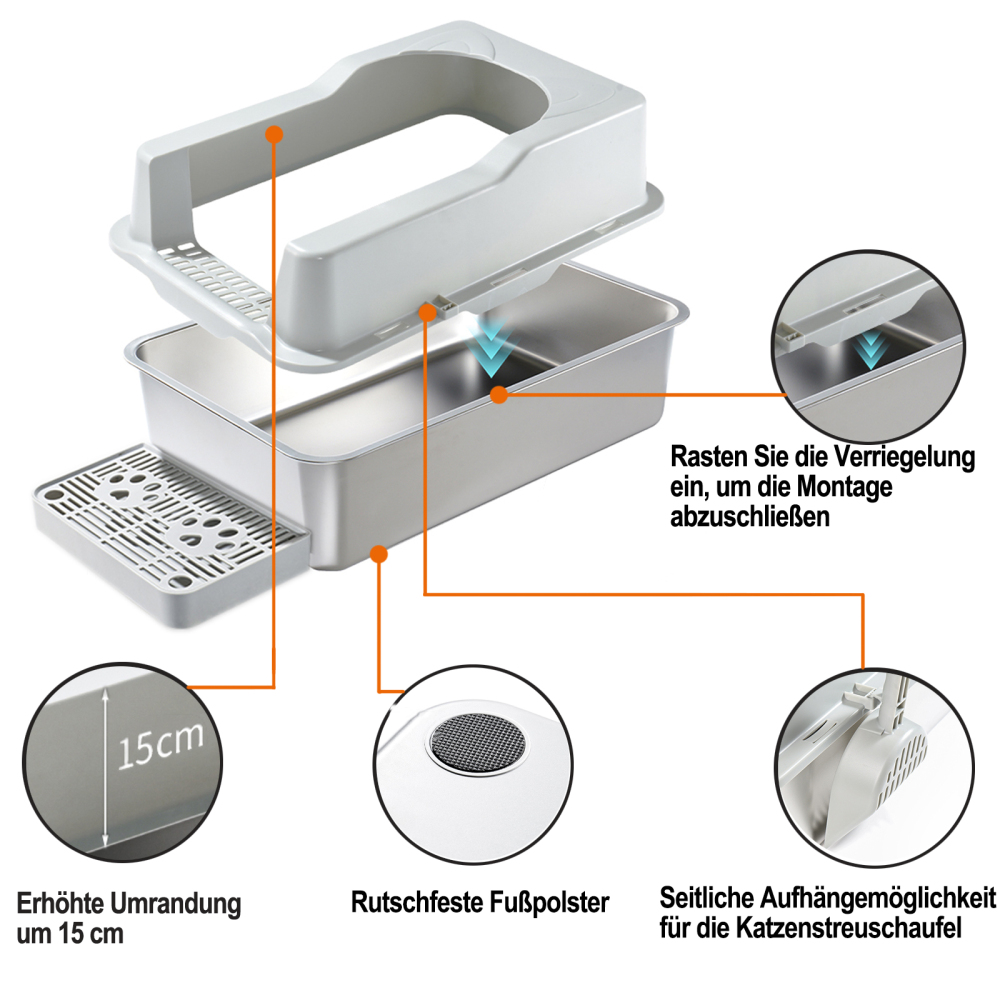 Rasten Sie die Verriegelung ein, um die Montage abzuschließen

15cm

Erhöhte Umrandung um 15 cm

Rutschfeste Fußpolster

Seitliche Aufhängemöglichkeit für die Katzenstreuschaufel