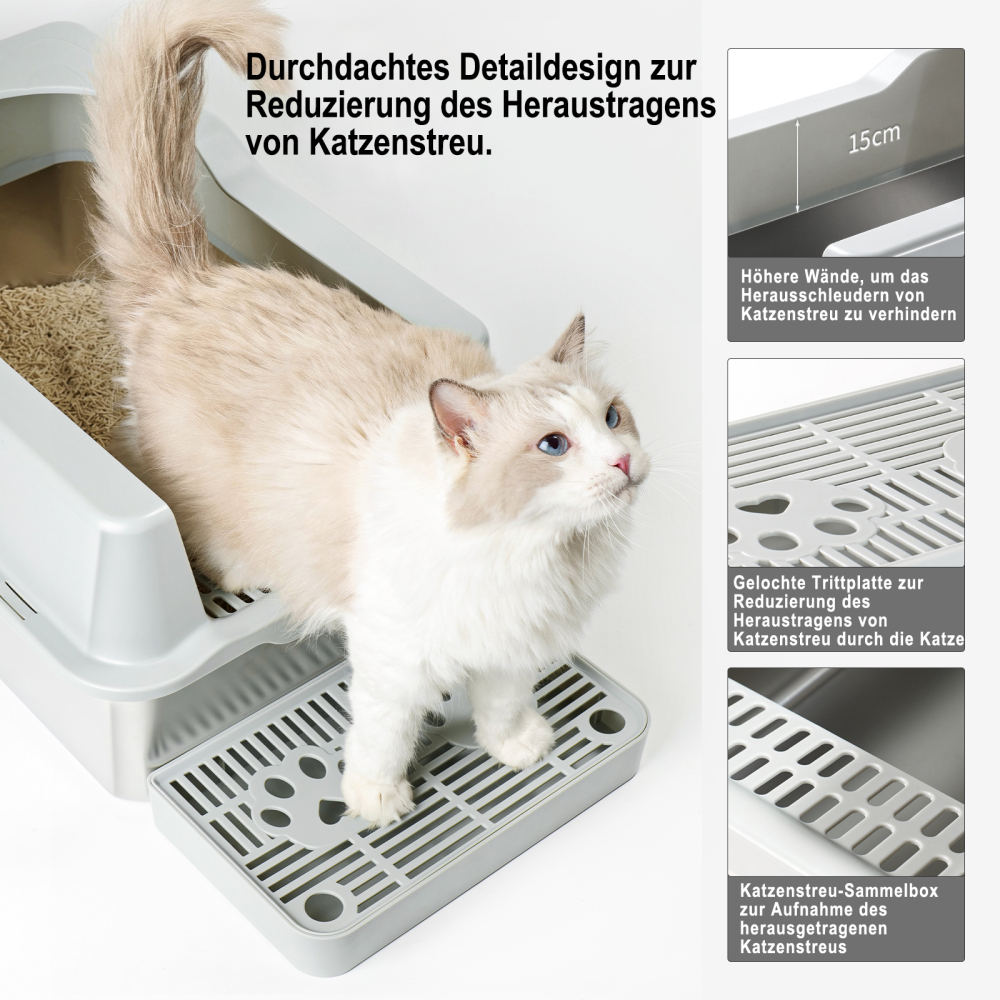 Durchdachtes Detaildesign zur Reduzierung des Heraustragens von Katzenstreu.

15cm

Höhere Wände, um das Herausschleudern von Katzenstreu zu verhindern

Gelochte Trittplatte zur Reduzierung des Heraustragens von Katzenstreu durch die Katze

Katzenstreu-Sammelbox zur Aufnahme des herausgetragenen Katzenstreus