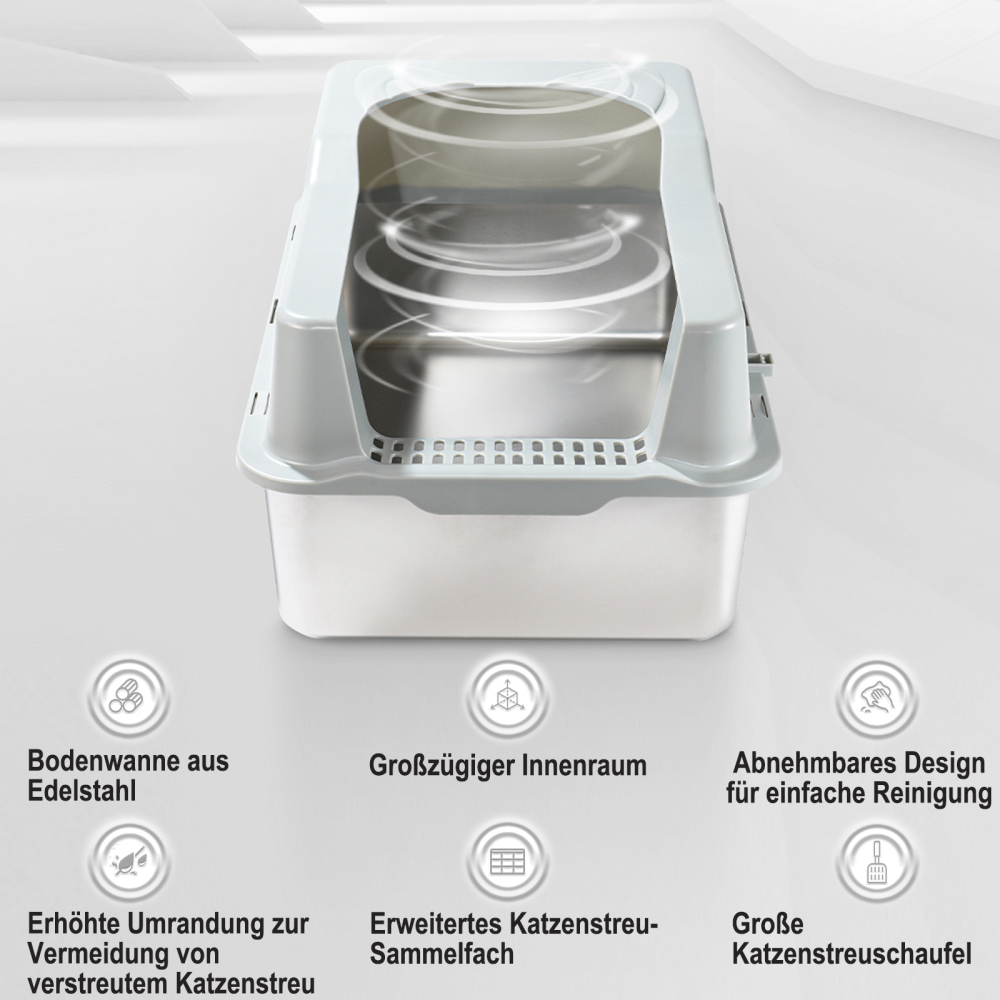 Bodenwanne aus Edelstahl

Großzügiger Innenraum

Abnehmbares Design für einfache Reinigung

Erhöhte Umrandung zur Vermeidung von verstreutem Katzenstreu

Erweitertes Katzenstreu-Sammelfach

Große Katzenstreuschaufel