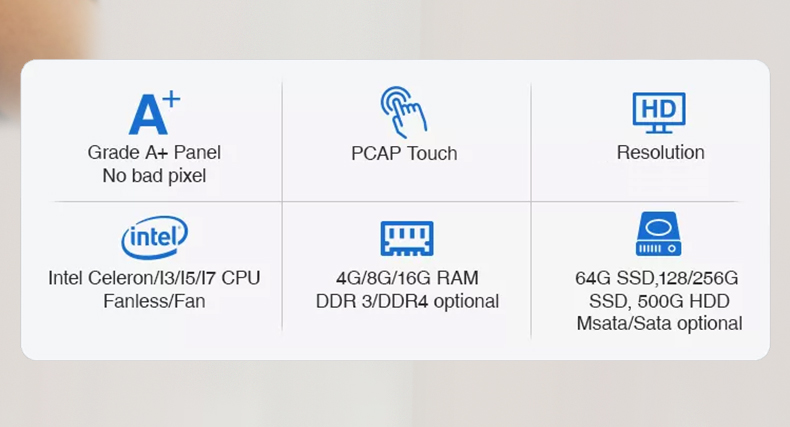 A+
Grade A+ Panel
No bad pixel

PCAP Touch

HD
Resolution

intel
Intel Celeron/I3/I5/I7 CPU
Fanless/Fan

4G/8G/16G RAM
DDR 3/DDR4 optional

64G SSD,128/256G
SSD, 500G HDD
Msata/Sata optional