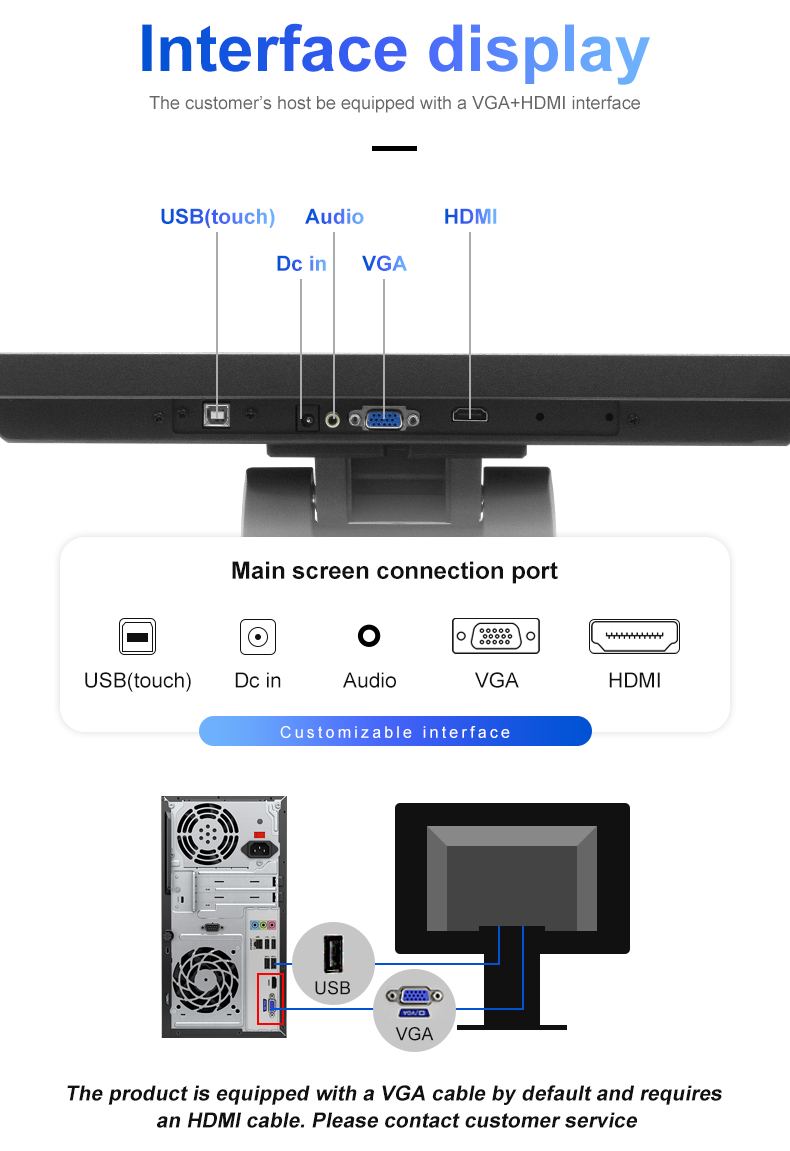 Interface display

The customer's host be equipped with a VGA+HDMI interface

USB(touch) Audio HDMI

Dc in VGA

Main screen connection port

USB(touch) Dc in Audio VGA HDMI

Customizable interface

USB

VGA

The product is equipped with a VGA cable by default and requires an HDMI cable. Please contact customer service