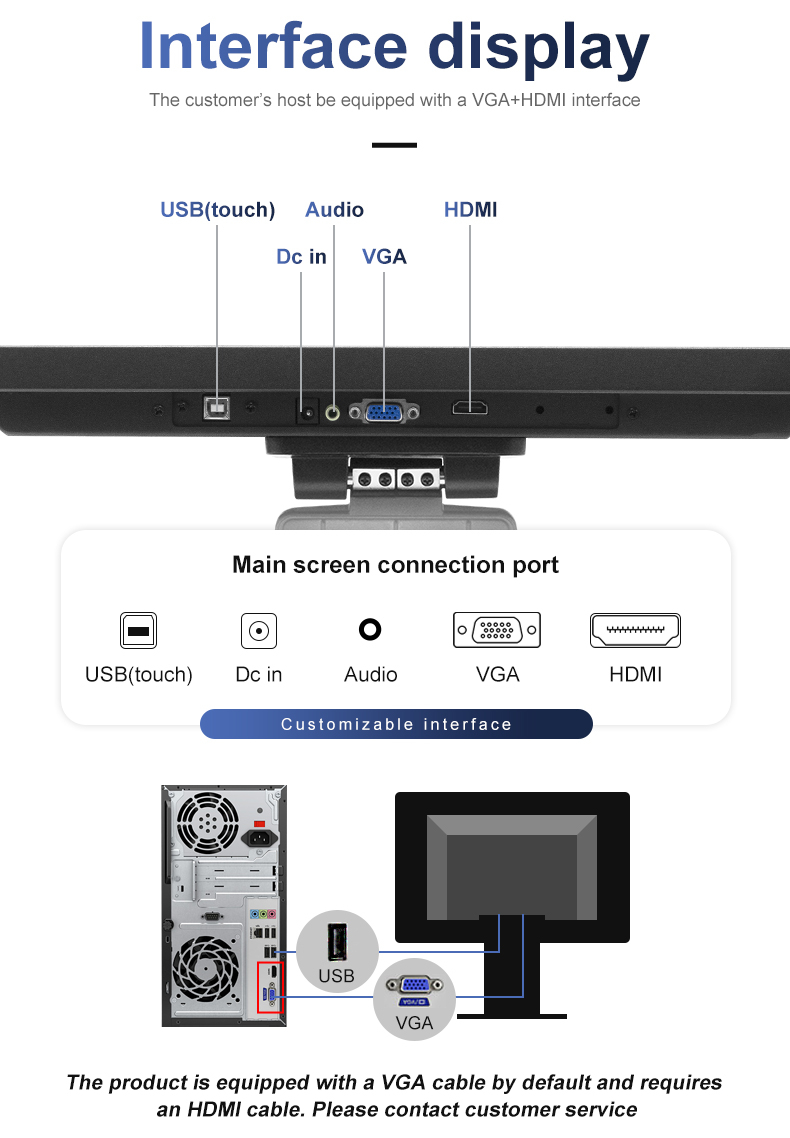 Interface display

The customer's host be equipped with a VGA+HDMI interface

USB(touch) Audio HDMI

Dc in VGA

Main screen connection port

USB(touch) Dc in Audio VGA HDMI

Customizable interface

USB

VGA

The product is equipped with a VGA cable by default and requires an HDMI cable. Please contact customer service