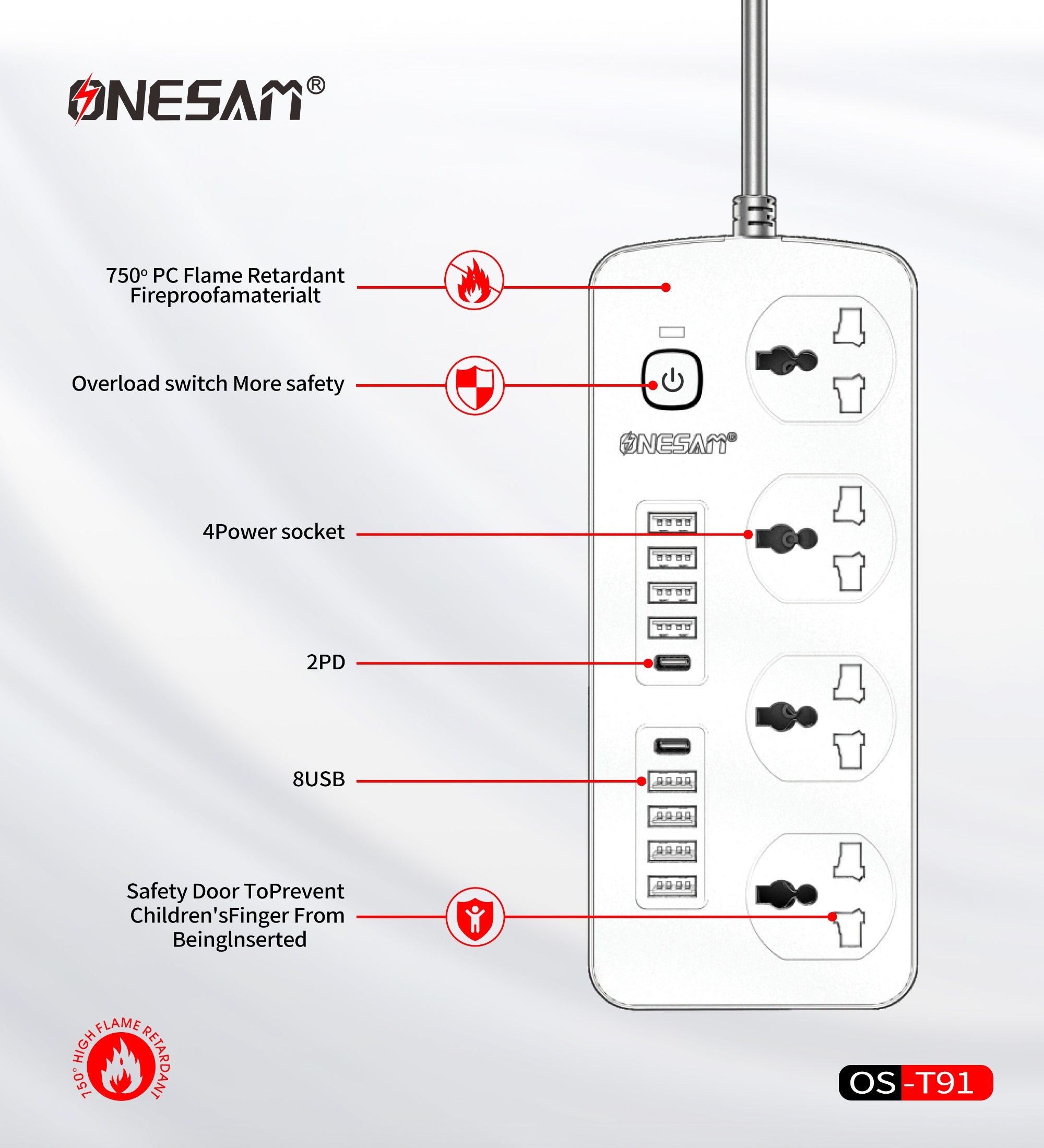 ONESAM®

750° PC Flame Retardant Fireproofamaterialt

Overload switch More safety

ONESAM®

4Power socket

2PD

8USB

Safety Door ToPrevent Children'sFinger From BeingInserted

750° HIGH FLAME RETARDANT

OS-T91