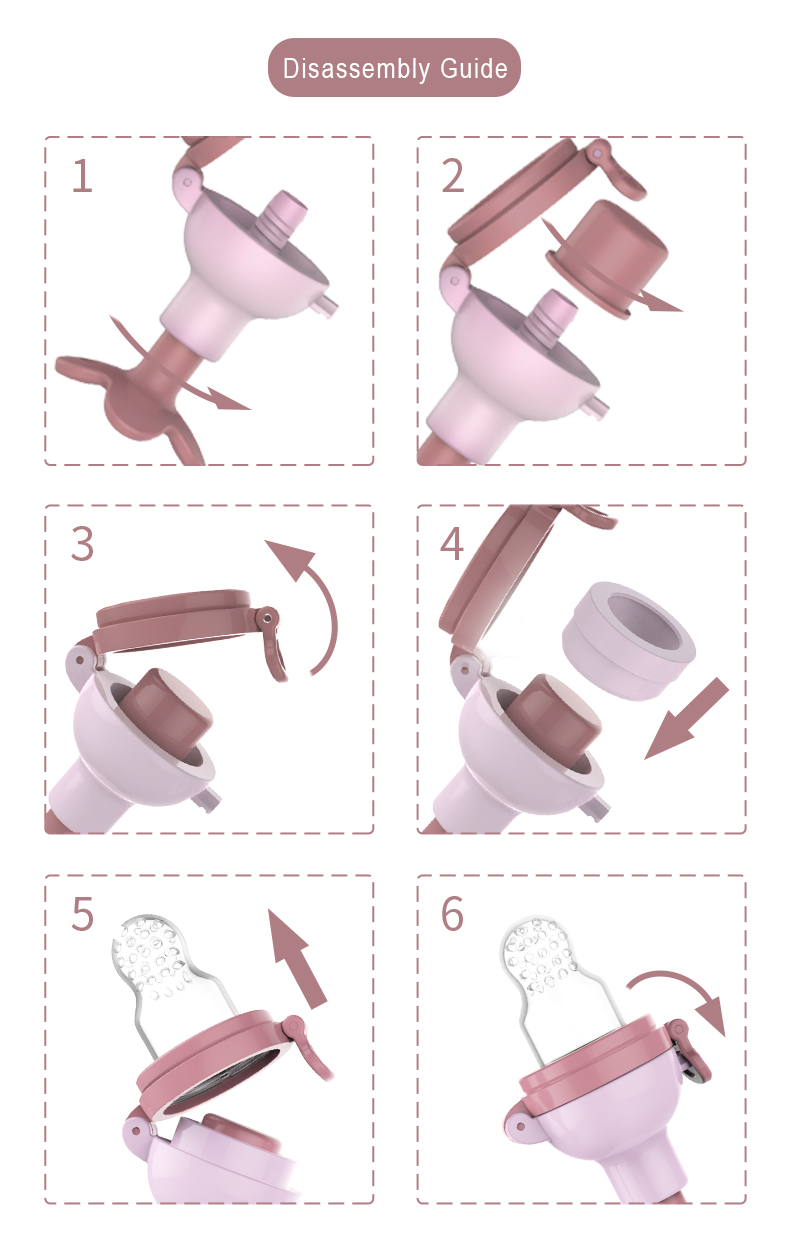 Disassembly Guide

1

2

3

4

5

6