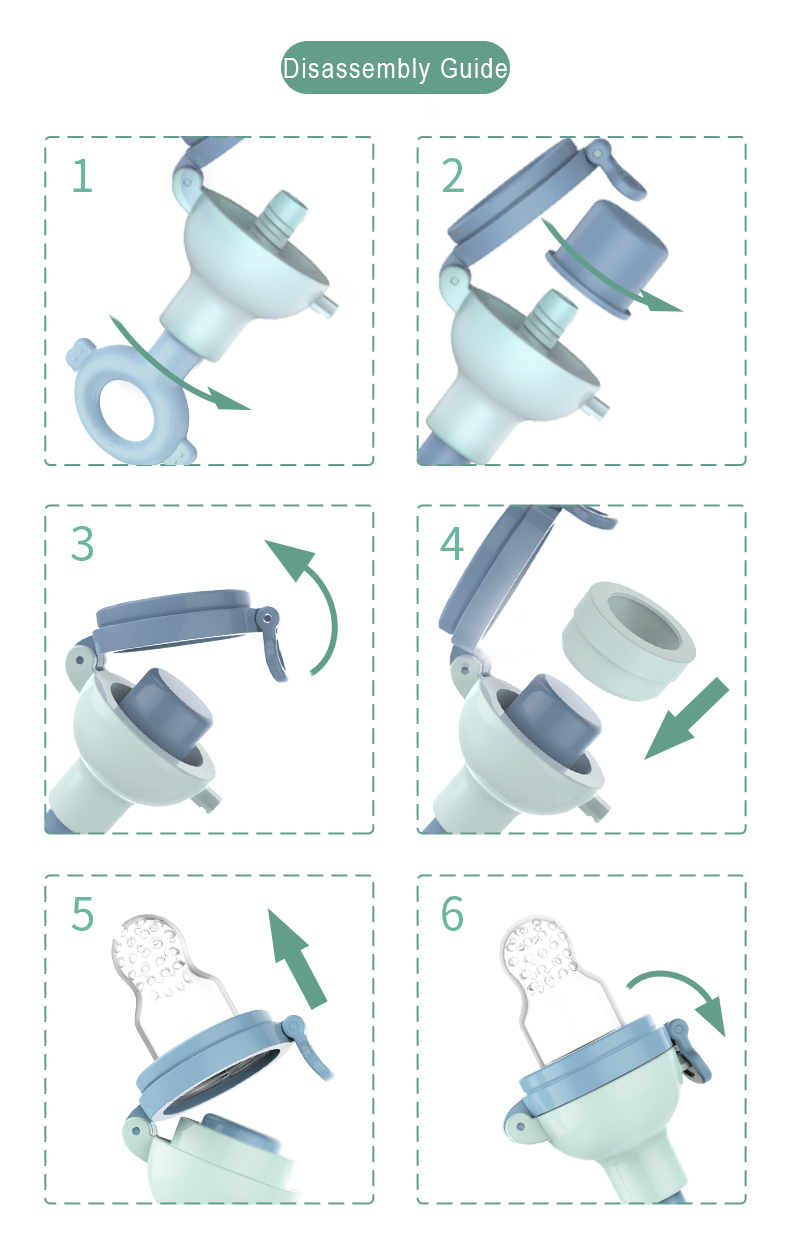 Disassembly Guide

1

2

3

4

5

6