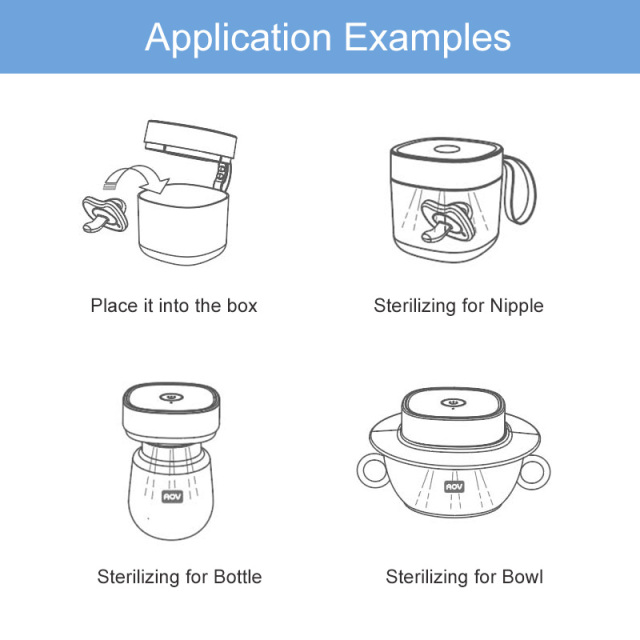 Application Examples

Place it into the box

Sterilizing for Nipple

AOV

Sterilizing for Bottle

AOV

Sterilizing for Bowl