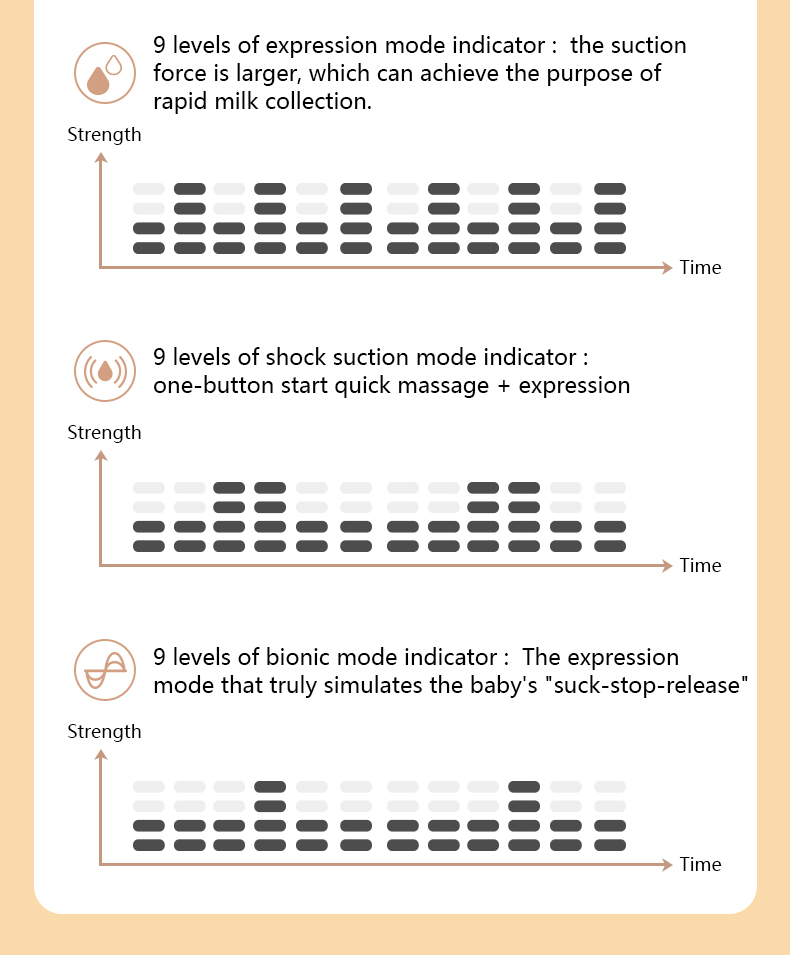 9 levels of expression mode indicator : the suction force is larger, which can achieve the purpose of rapid milk collection.

Strength

Time

9 levels of shock suction mode indicator : one-button start quick massage + expression

Strength

Time

9 levels of bionic mode indicator : The expression mode that truly simulates the baby's "suck-stop-release"

Strength

Time