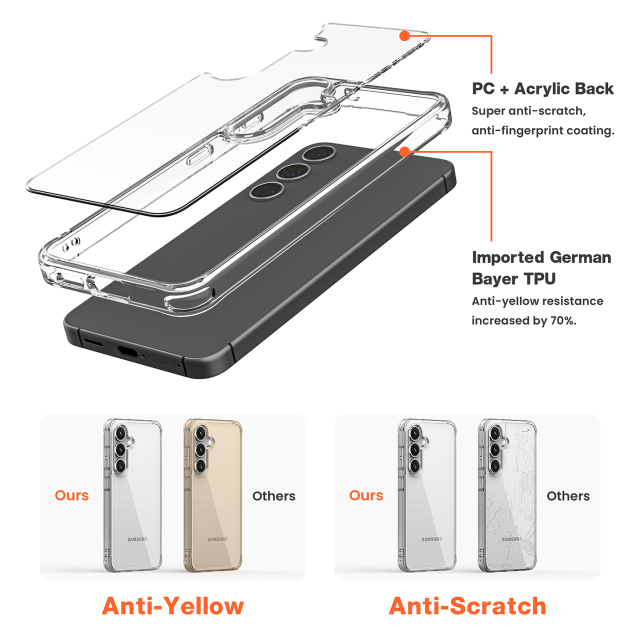 PC + Acrylic Back
Super anti-scratch, anti-fingerprint coating.

Imported German Bayer TPU
Anti-yellow resistance increased by 70%.

Ours
SAMSUNG
SAMSUNG
Others

Anti-Yellow

Ours
SAMSUNG
SAMSUNG
Others

Anti-Scratch