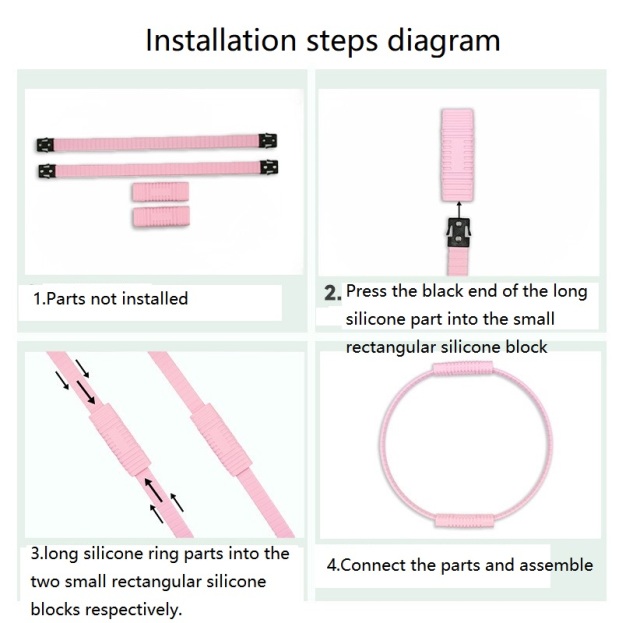 Installation steps diagram

1.Parts not installed

2. Press the black end of the long silicone part into the small rectangular silicone block

3.long silicone ring parts into the two small rectangular silicone blocks respectively.

4.Connect the parts and assemble