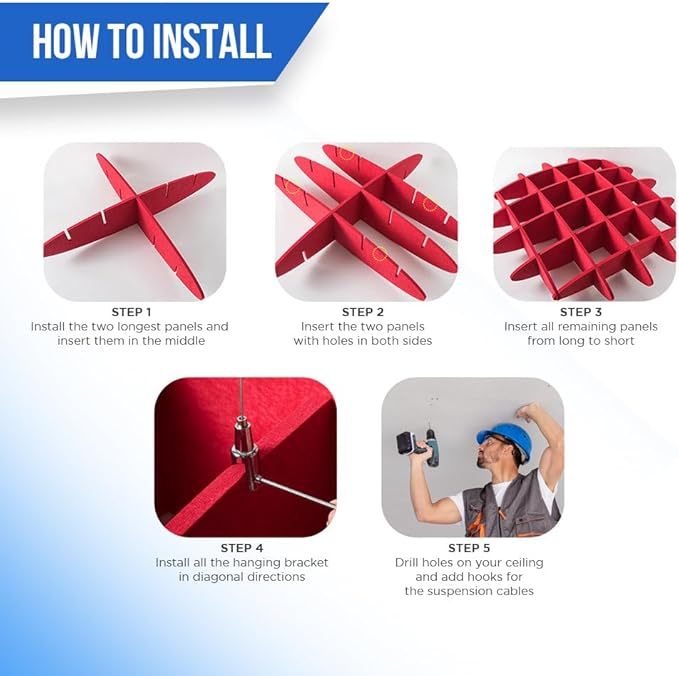 HOW TO INSTALL

STEP 1
Install the two longest panels and insert them in the middle

STEP 2
Insert the two panels with holes in both sides

STEP 3
Insert all remaining panels from long to short

STEP 4
Install all the hanging bracket in diagonal directions

STEP 5
Drill holes on your ceiling and add hooks for the suspension cables