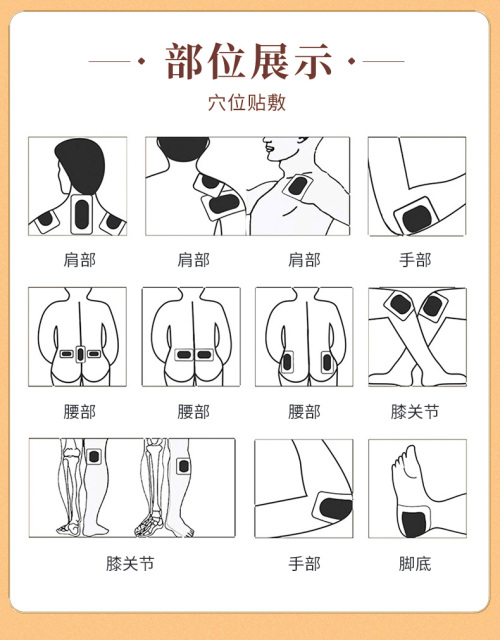 部位展示

穴位贴敷

肩部

肩部

肩部

手部

腰部

腰部

腰部

膝关节

膝关节

手部

脚底