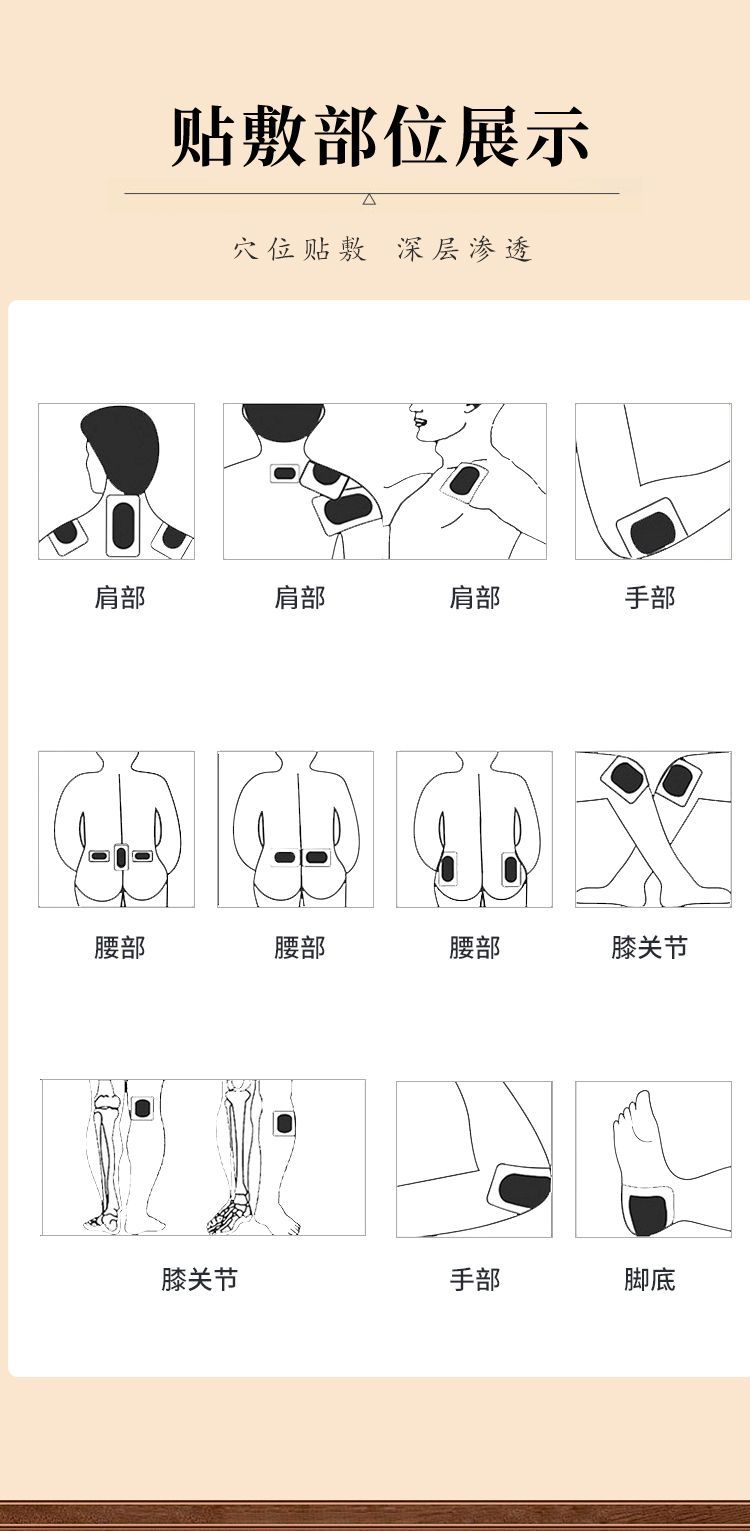 贴敷部位展示

穴位贴敷 深层渗透

肩部

肩部

肩部

手部

腰部

腰部

腰部

膝关节

膝关节

手部

脚底