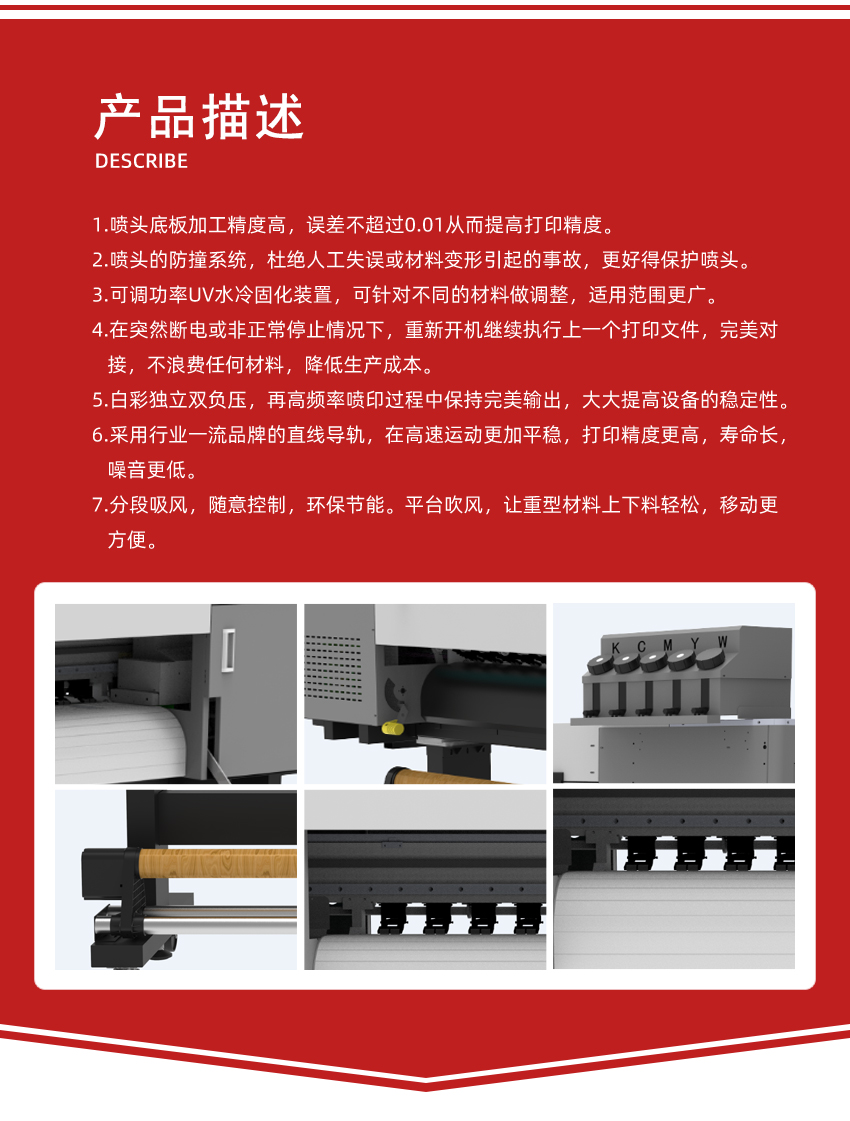 产品描述
DESCRIBE

1.喷头底板加工精度高，误差不超过0.01从而提高打印精度。
2.喷头的防撞系统，杜绝人工失误或材料变形引起的事故，更好得保护喷头。
3.可调功率UV水冷固化装置，可针对不同的材料做调整，适用范围更广。
4.在突然断电或非正常停止情况下，重新开机继续执行上一个打印文件，完美对接，不浪费任何材料，降低生产成本。
5.白彩独立双负压，再高频率喷印过程中保持完美输出，大大提高设备的稳定性。
6.采用行业一流品牌的直线导轨，在高速运动更加平稳，打印精度更高，寿命长，噪音更低。
7.分段吸风，随意控制，环保节能。平台吹风，让重型材料上下料轻松，移动更方便。

K C M Y W