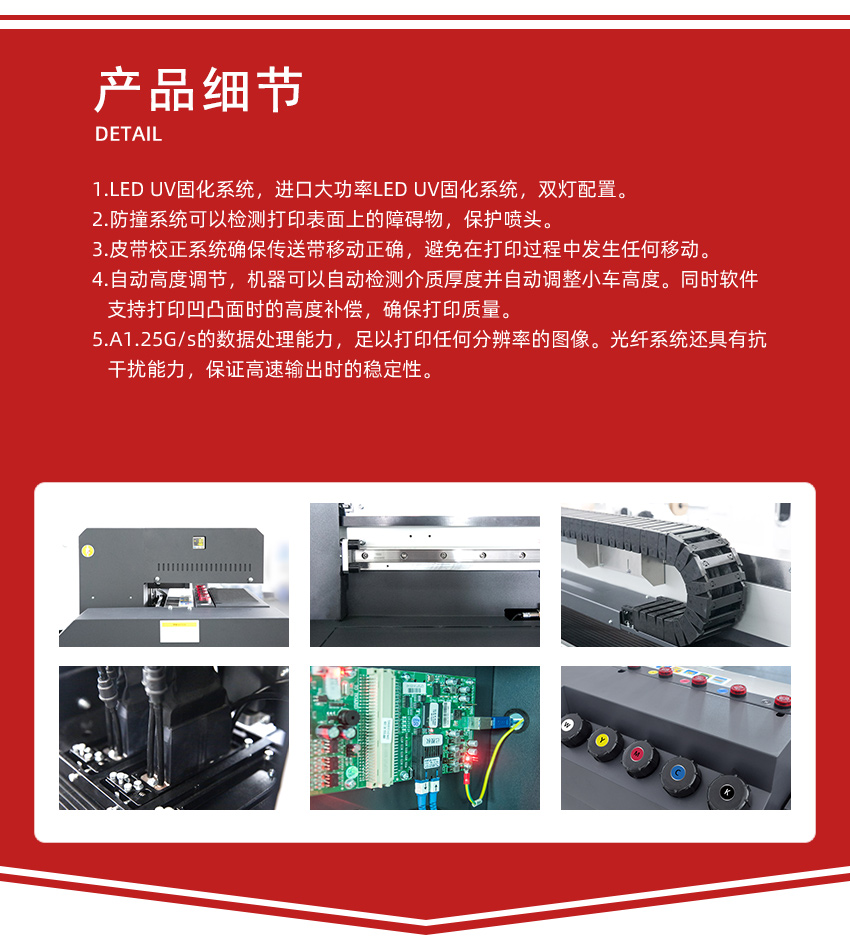 产品细节
DETAIL

1.LED UV固化系统，进口大功率LED UV固化系统，双灯配置。
2.防撞系统可以检测打印表面上的障碍物，保护喷头。
3.皮带校正系统确保传送带移动正确，避免在打印过程中发生任何移动。
4.自动高度调节，机器可以自动检测介质厚度并自动调整小车高度。同时软件支持打印凹凸面时的高度补偿，确保打印质量。
5.A1.25G/s的数据处理能力，足以打印任何分辨率的图像。光纤系统还具有抗干扰能力，保证高速输出时的稳定性。