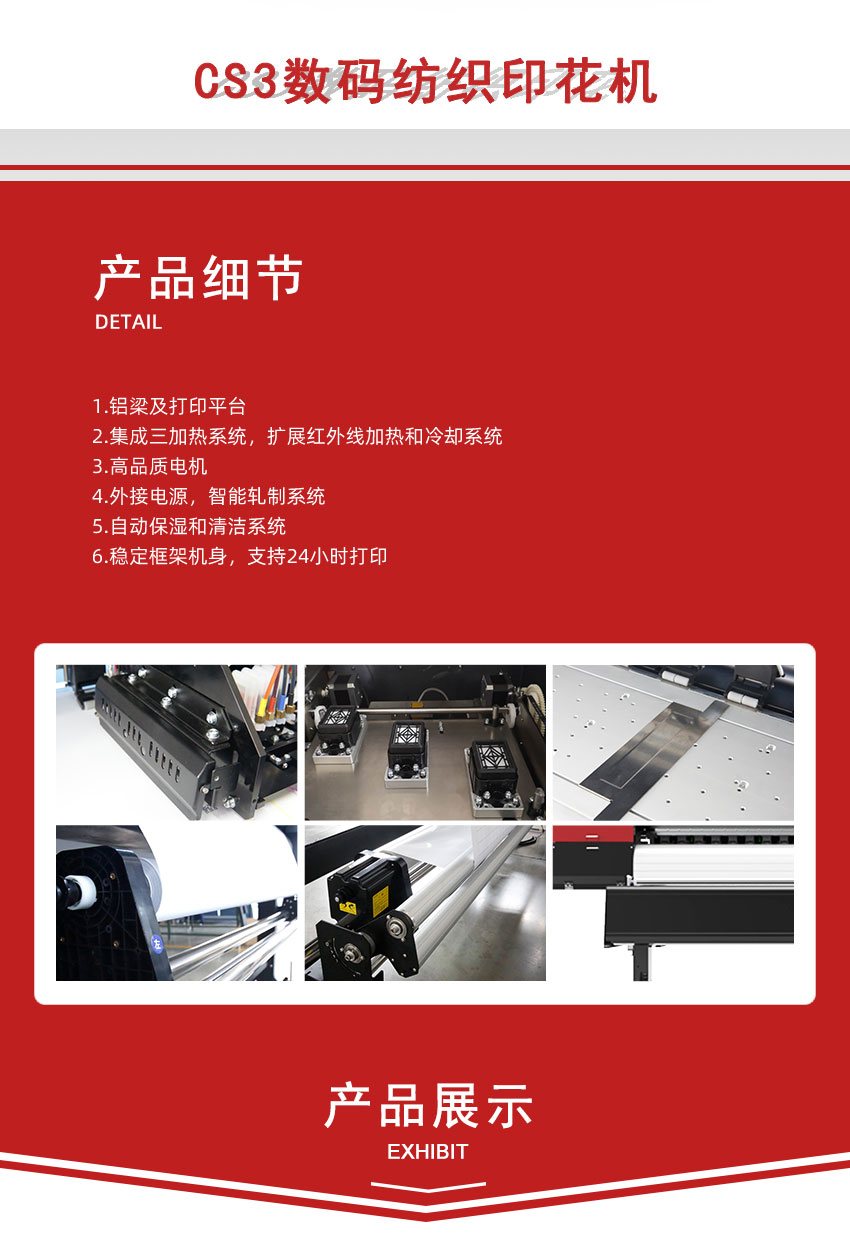 CS3数码纺织印花机

产品细节
DETAIL

1.铝梁及打印平台
2.集成三加热系统，扩展红外线加热和冷却系统
3.高品质电机
4.外接电源，智能轧制系统
5.自动保湿和清洁系统
6.稳定框架机身，支持24小时打印

左

产品展示
EXHIBIT