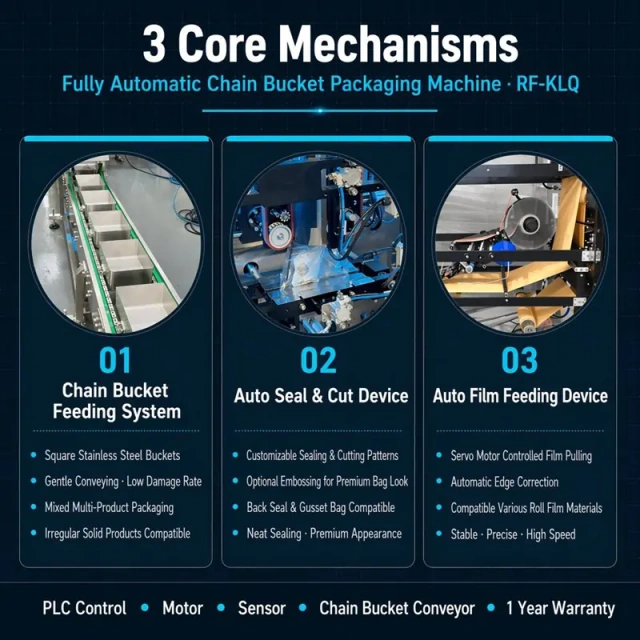 3 Core Mechanisms

Fully Automatic Chain Bucket Packaging Machine · RF-KLQ

01

Chain Bucket Feeding System

• Square Stainless Steel Buckets
• Gentle Conveying · Low Damage Rate
• Mixed Multi-Product Packaging
• Irregular Solid Products Compatible

02

Auto Seal & Cut Device

• Customizable Sealing & Cutting Patterns
• Optional Embossing for Premium Bag Look
• Back Seal & Gusset Bag Compatible
• Neat Sealing · Premium Appearance

03

Auto Film Feeding Device

• Servo Motor Controlled Film Pulling
• Automatic Edge Correction
• Compatible Various Roll Film Materials
• Stable · Precise · High Speed

PLC Control • Motor • Sensor • Chain Bucket Conveyor • 1 Year Warranty