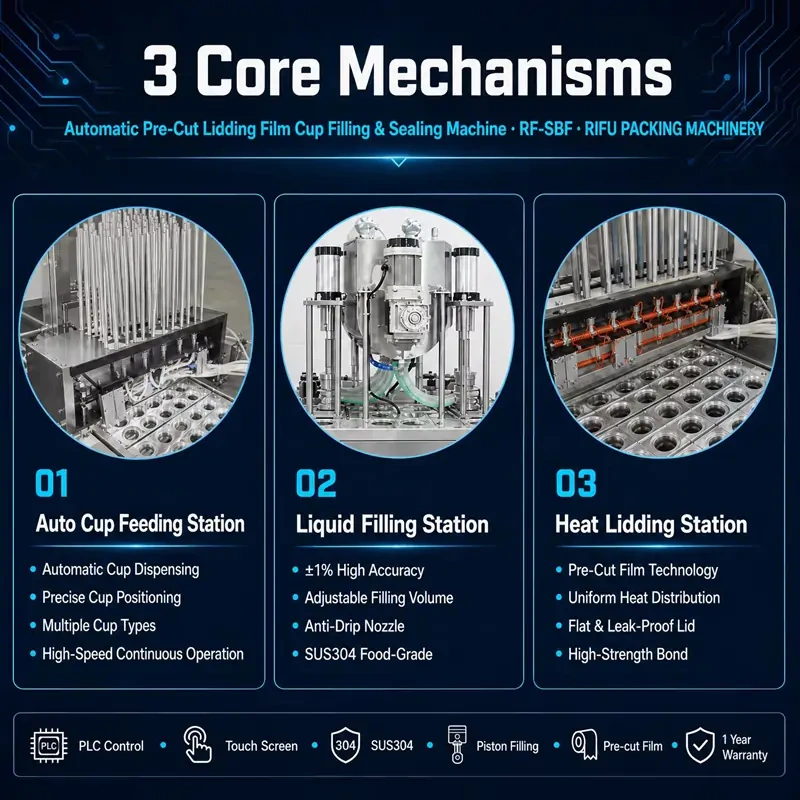 3 Core Mechanisms

Automatic Pre-Cut Lidding Film Cup Filling & Sealing Machine · RF-SBF · RIFU PACKING MACHINERY

01
Auto Cup Feeding Station
• Automatic Cup Dispensing
• Precise Cup Positioning
• Multiple Cup Types
• High-Speed Continuous Operation

02
Liquid Filling Station
• ±1% High Accuracy
• Adjustable Filling Volume
• Anti-Drip Nozzle
• SUS304 Food-Grade

03
Heat Lidding Station
• Pre-Cut Film Technology
• Uniform Heat Distribution
• Flat & Leak-Proof Lid
• High-Strength Bond

PLC PLC Control • Touch Screen • 304 SUS304 • Piston Filling • Pre-cut Film • 1 Year Warranty