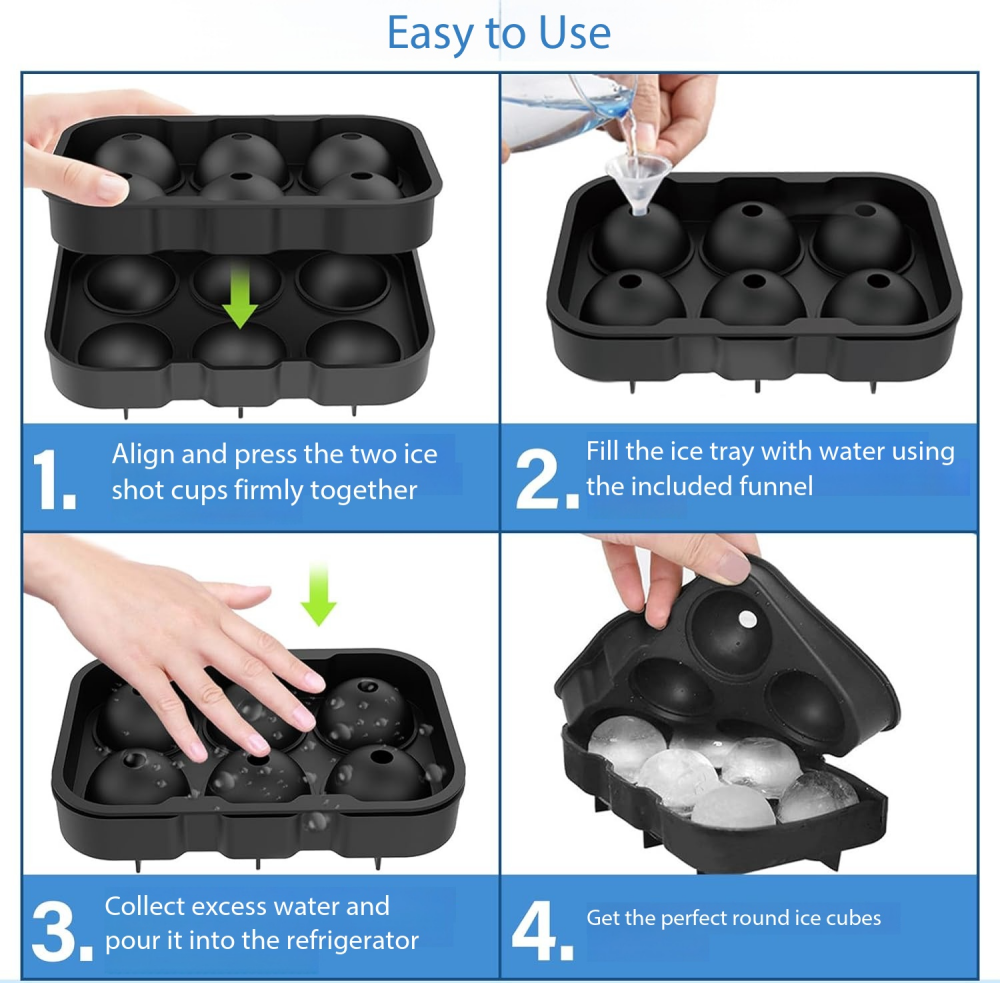 Easy to Use

1. Align and press the two ice shot cups firmly together

2. Fill the ice tray with water using the included funnel

3. Collect excess water and pour it into the refrigerator

4. Get the perfect round ice cubes