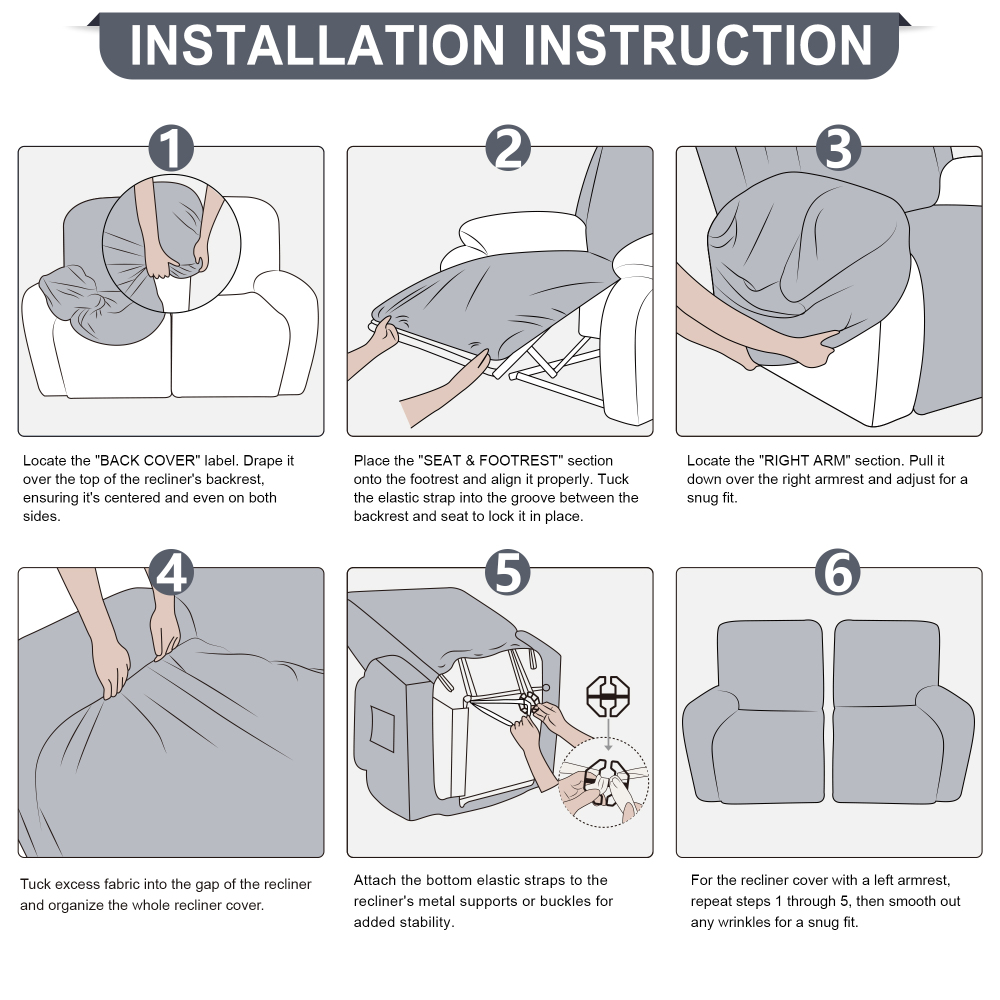 INSTALLATION INSTRUCTION

1

Locate the "BACK COVER" label. Drape it over the top of the recliner's backrest, ensuring it's centered and even on both sides.

2

Place the "SEAT & FOOTREST" section onto the footrest and align it properly. Tuck the elastic strap into the groove between the backrest and seat to lock it in place.

3

Locate the "RIGHT ARM" section. Pull it down over the right armrest and adjust for a snug fit.

4

Tuck excess fabric into the gap of the recliner and organize the whole recliner cover.

5

Attach the bottom elastic straps to the recliner's metal supports or buckles for added stability.

6

For the recliner cover with a left armrest, repeat steps 1 through 5, then smooth out any wrinkles for a snug fit.