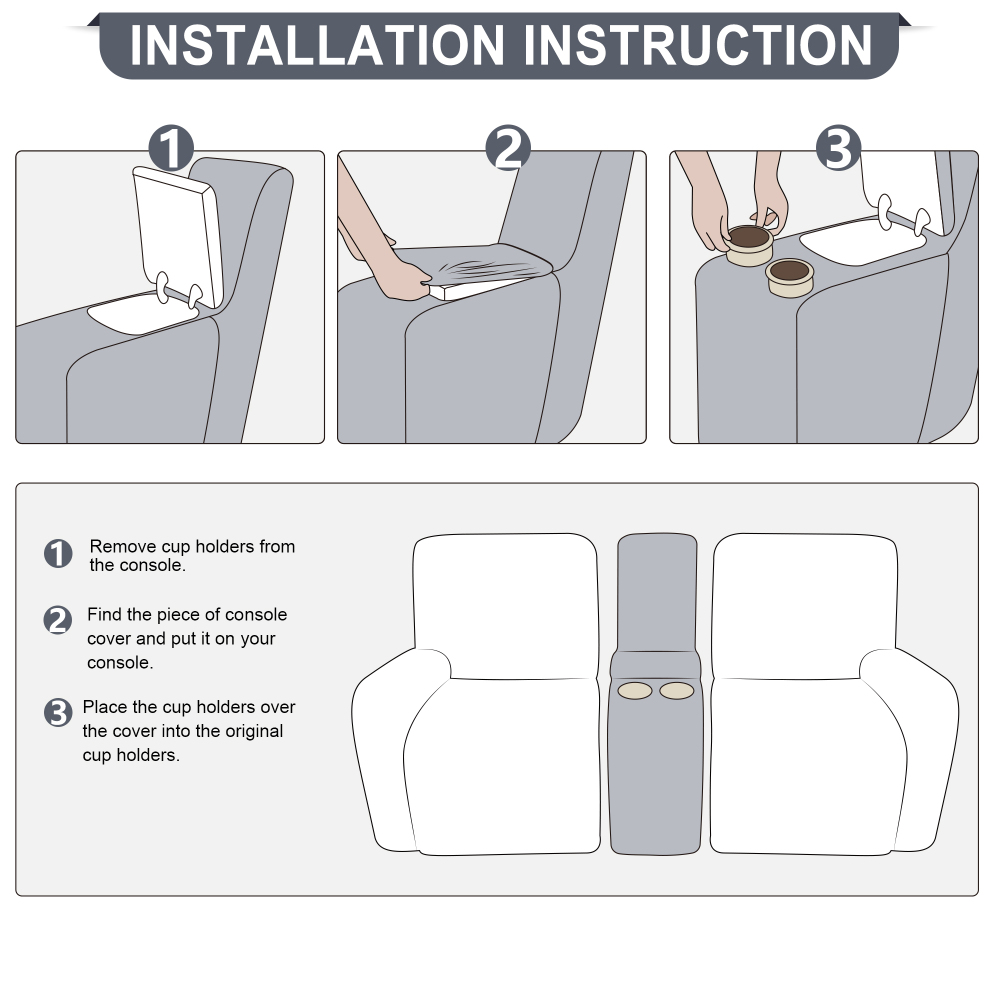 INSTALLATION INSTRUCTION

1

2

3

1 Remove cup holders from the console.

2 Find the piece of console cover and put it on your console.

3 Place the cup holders over the cover into the original cup holders.