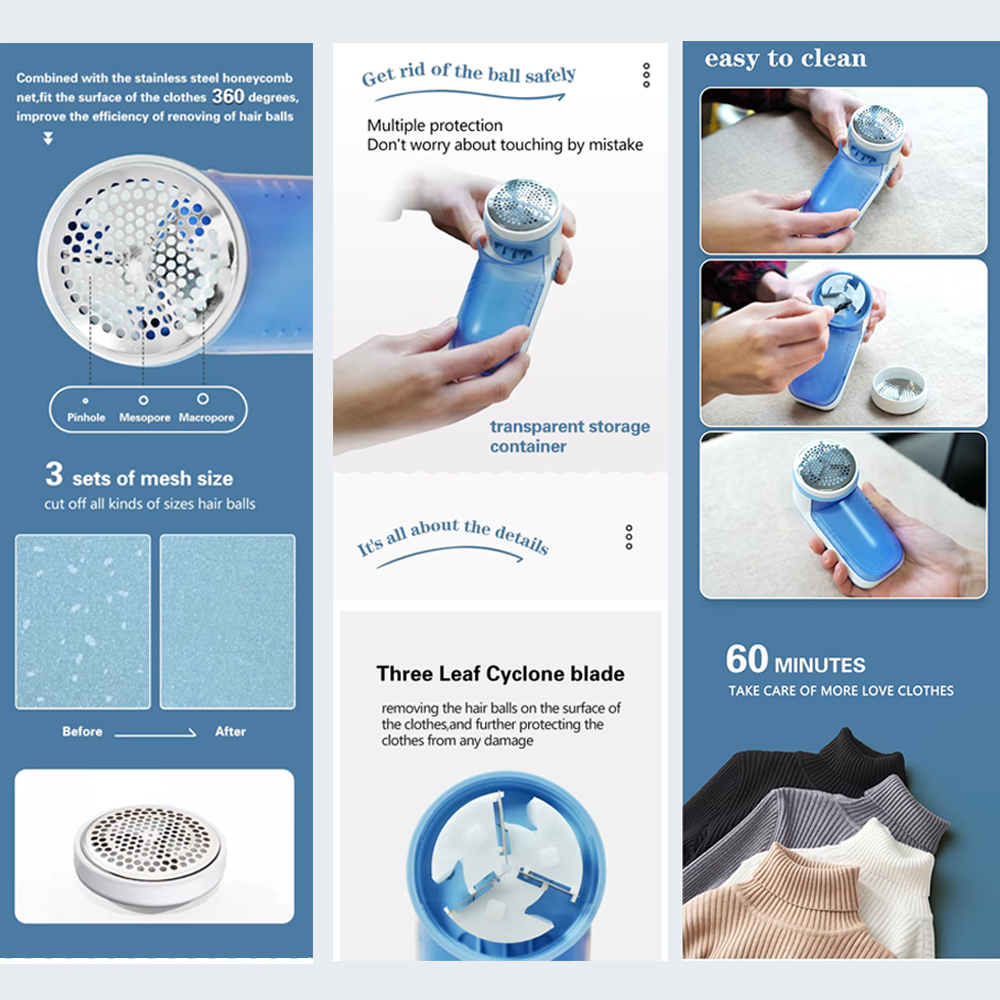 Combined with the stainless steel honeycomb net,fit the surface of the clothes 360 degrees, improve the efficiency of renoving of hair balls

Pinhole Mesopore Macropore

3 sets of mesh size
cut off all kinds of sizes hair balls

Before After

Get rid of the ball safely

Multiple protection
Don't worry about touching by mistake

transparent storage container

It's all about the details

Three Leaf Cyclone blade
removing the hair balls on the surface of the clothes,and further protecting the clothes from any damage

easy to clean

60 MINUTES
TAKE CARE OF MORE LOVE CLOTHES