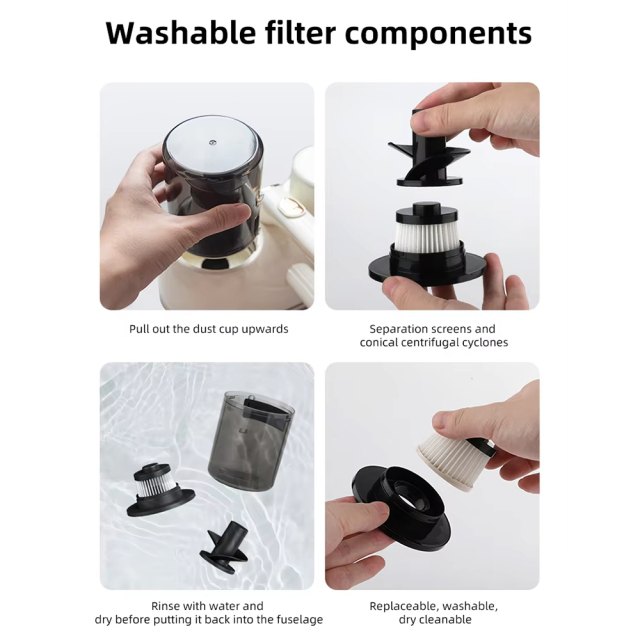 Washable filter components

Pull out the dust cup upwards

Separation screens and conical centrifugal cyclones

Rinse with water and dry before putting it back into the fuselage

Replaceable, washable, dry cleanable