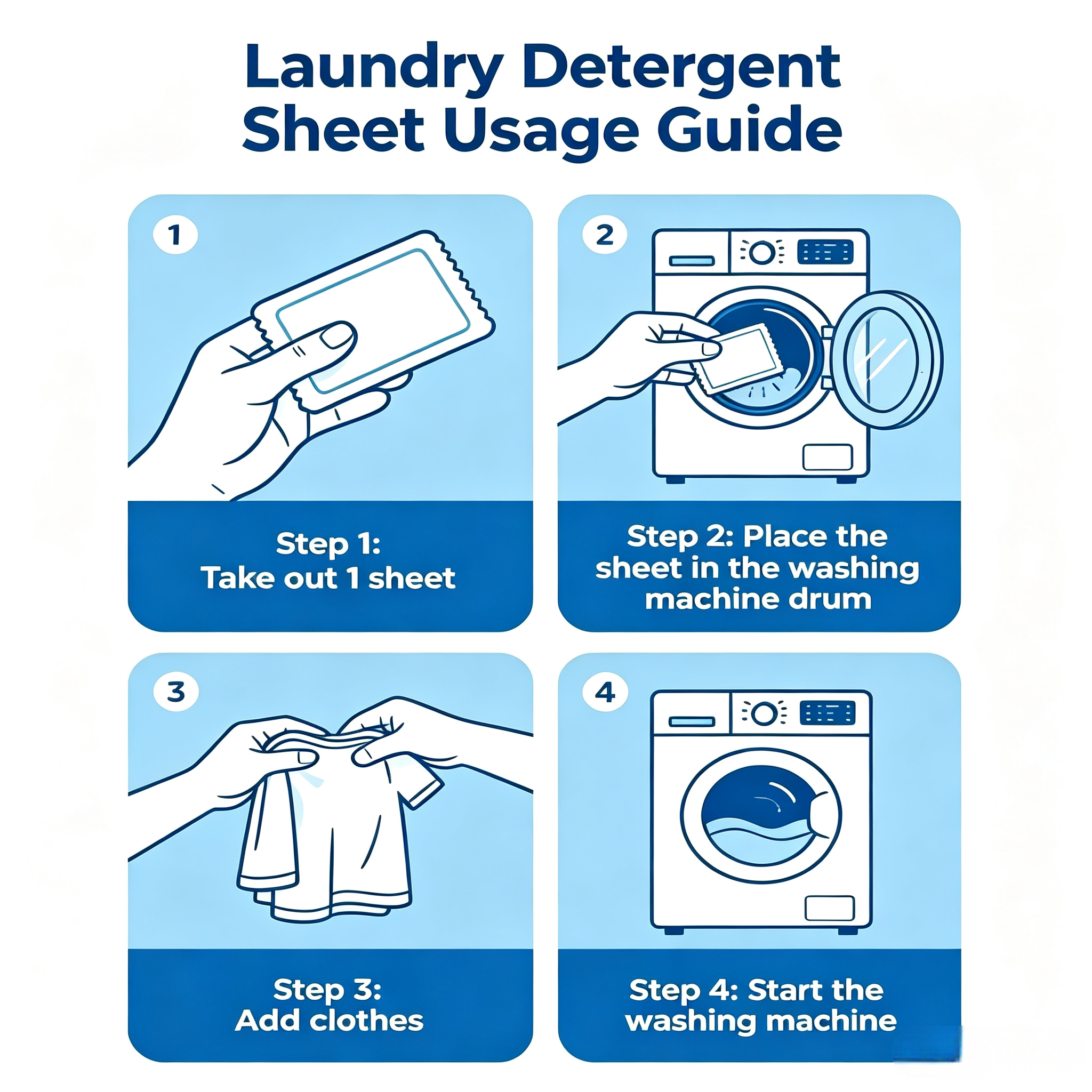 Laundry Detergent Sheet Usage Guide

1

Step 1:
Take out 1 sheet

2

Step 2: Place the sheet in the washing machine drum

3

Step 3:
Add clothes

4

Step 4: Start the washing machine