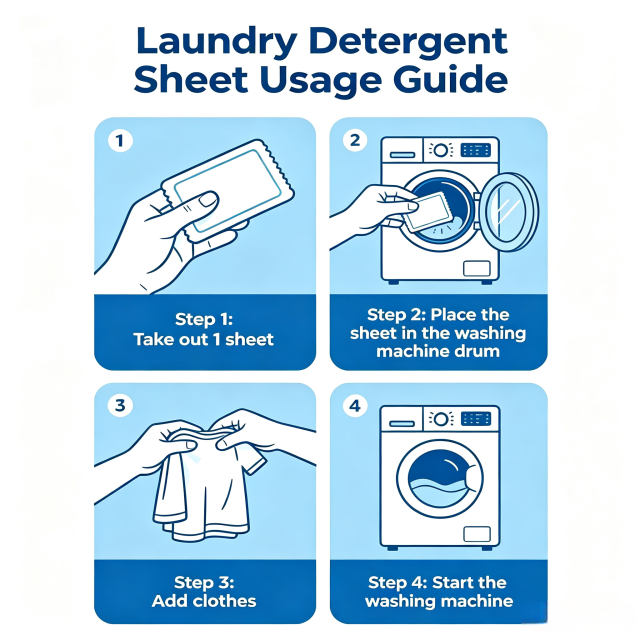 Laundry Detergent Sheet Usage Guide

1

Step 1:
Take out 1 sheet

2

Step 2: Place the sheet in the washing machine drum

3

Step 3:
Add clothes

4

Step 4: Start the washing machine