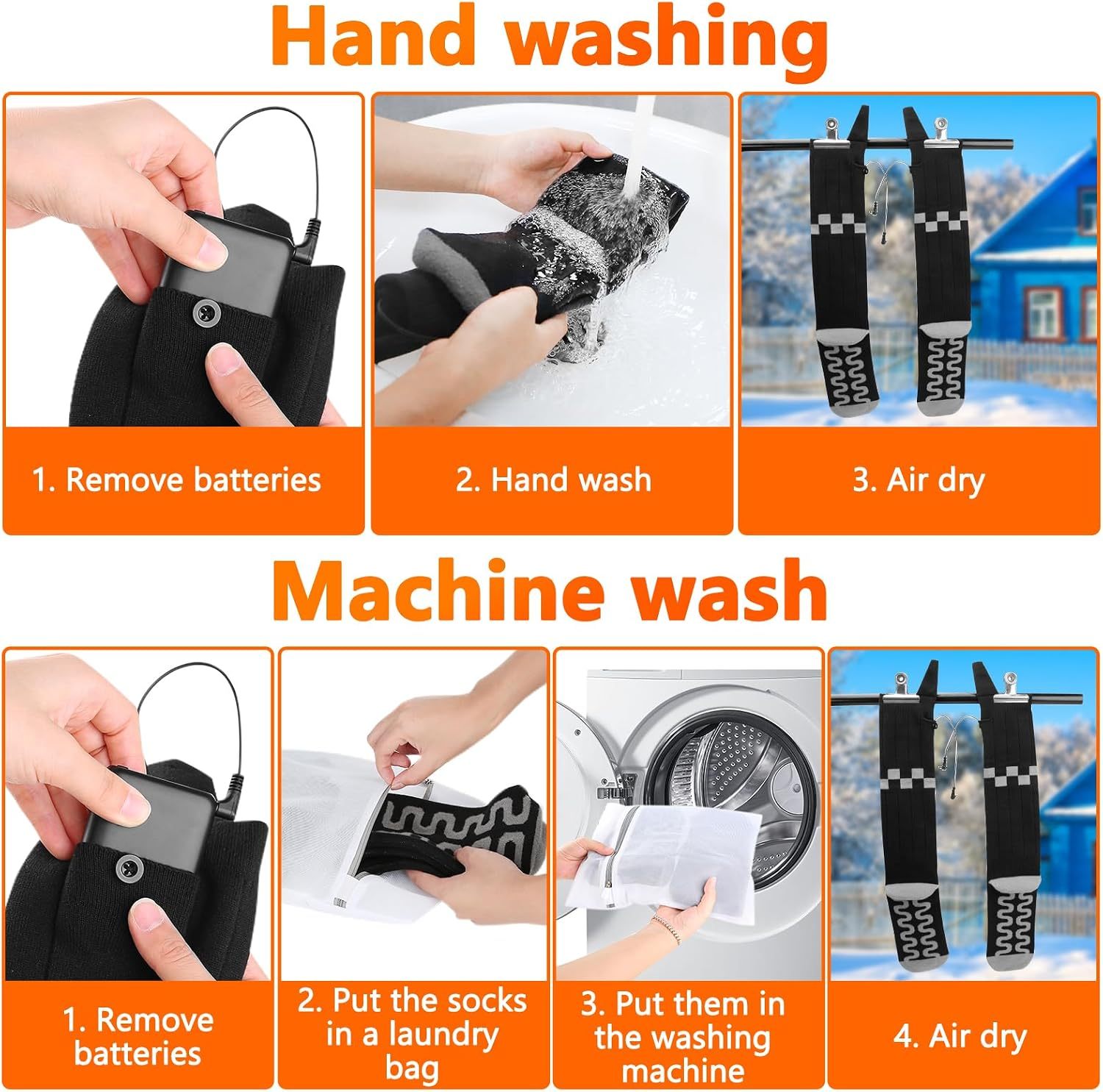 Hand washing

1. Remove batteries

2. Hand wash

3. Air dry

Machine wash

1. Remove batteries

2. Put the socks in a laundry bag

3. Put them in the washing machine

4. Air dry