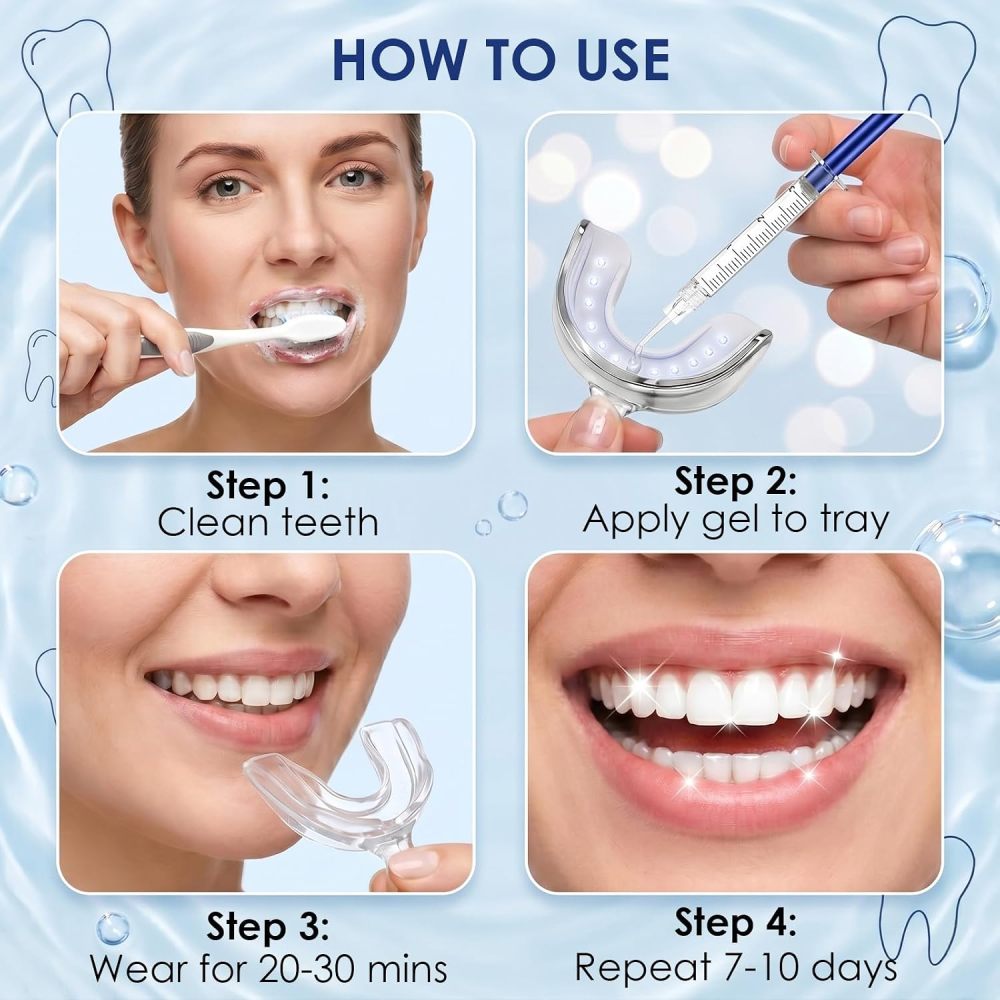 HOW TO USE

Step 1:
Clean teeth

Step 2:
Apply gel to tray

Step 3:
Wear for 20-30 mins

Step 4:
Repeat 7-10 days