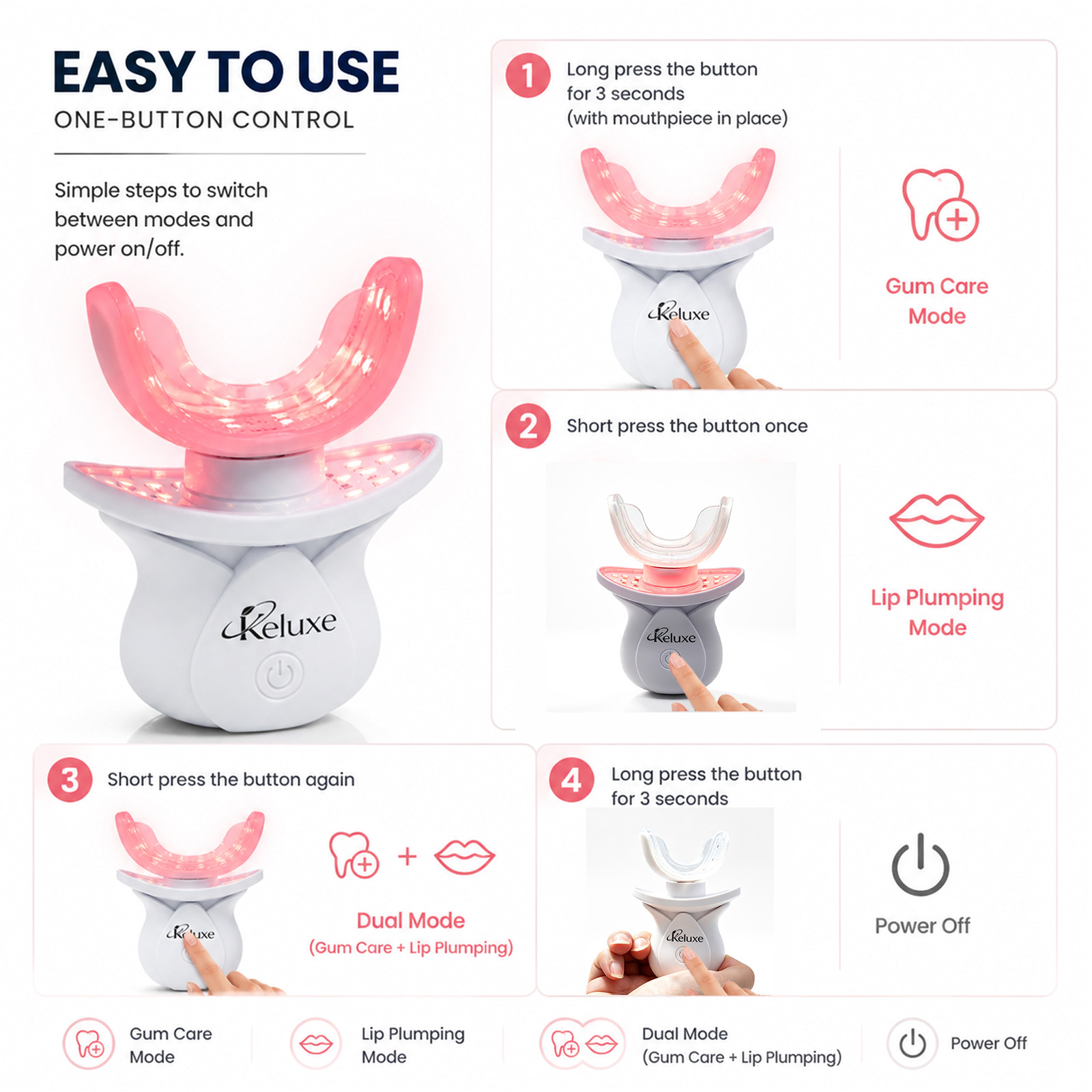 EASY TO USE
ONE-BUTTON CONTROL

Simple steps to switch between modes and power on/off.

Keluxe

1 Long press the button for 3 seconds (with mouthpiece in place)

Keluxe

Gum Care Mode

2 Short press the button once

Keluxe

Lip Plumping Mode

3 Short press the button again

Keluxe

+

Dual Mode
(Gum Care + Lip Plumping)

4 Long press the button for 3 seconds

Keluxe

Power Off

Gum Care Mode

Lip Plumping Mode

Dual Mode (Gum Care + Lip Plumping)

Power Off